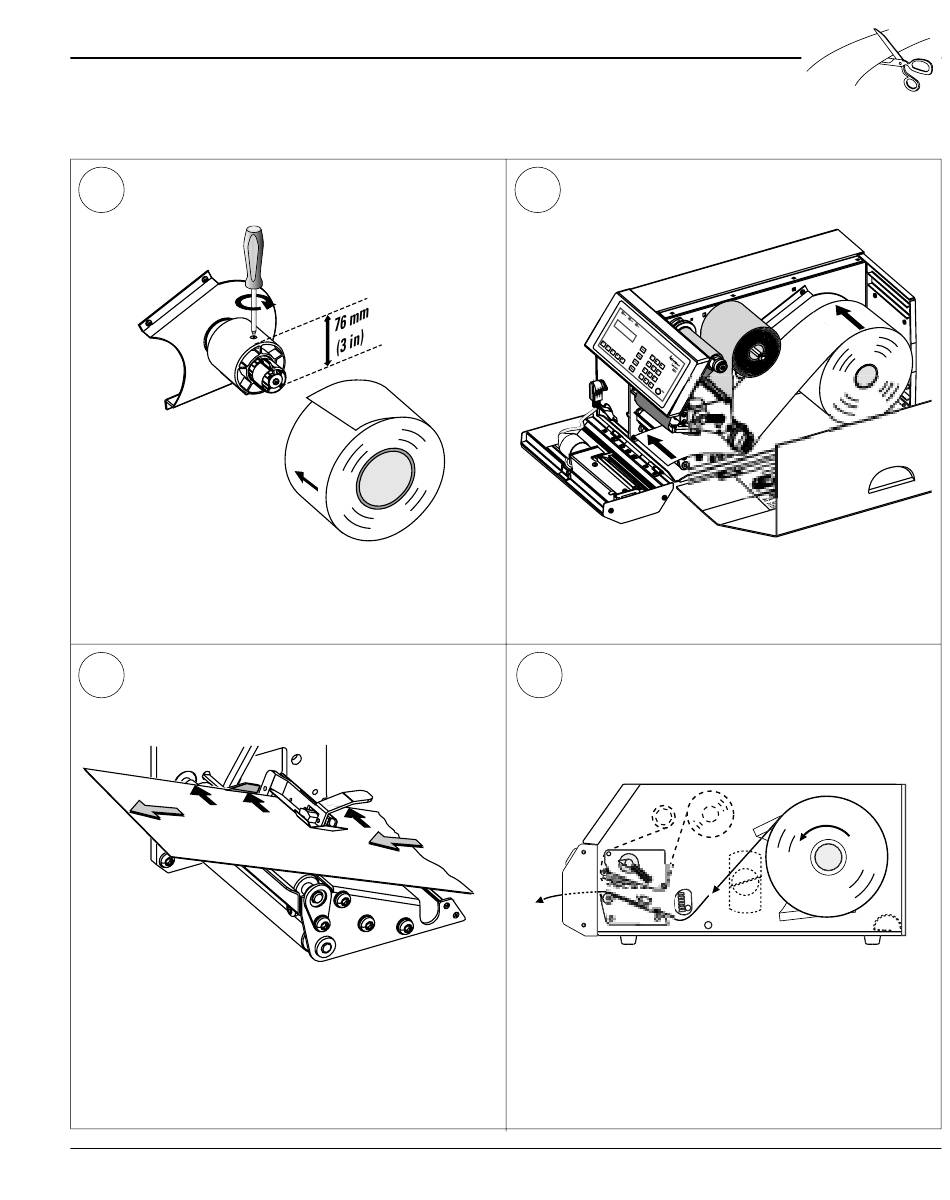 76 mm
(3 in)