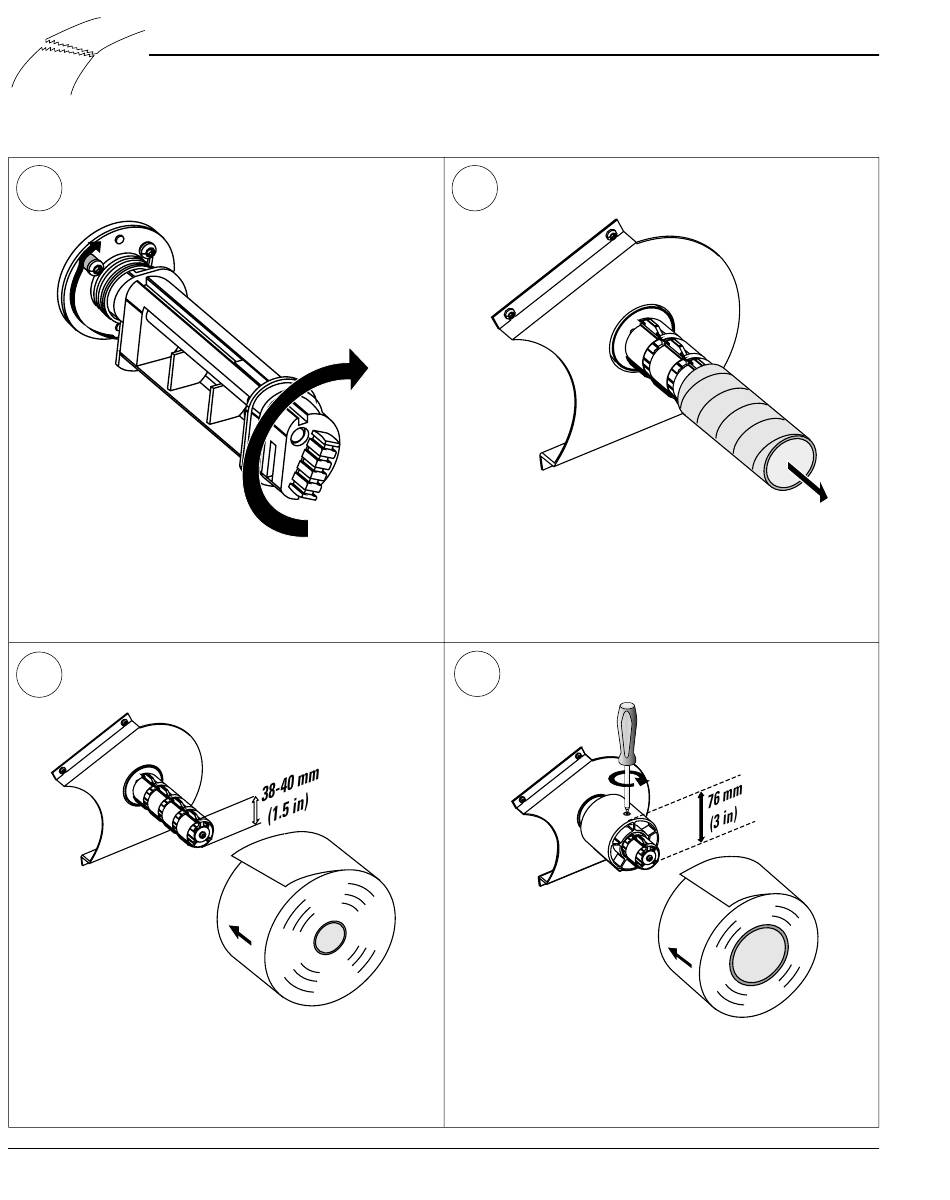 38-40 mm
(1.5 in)

76 mm
(3 in)