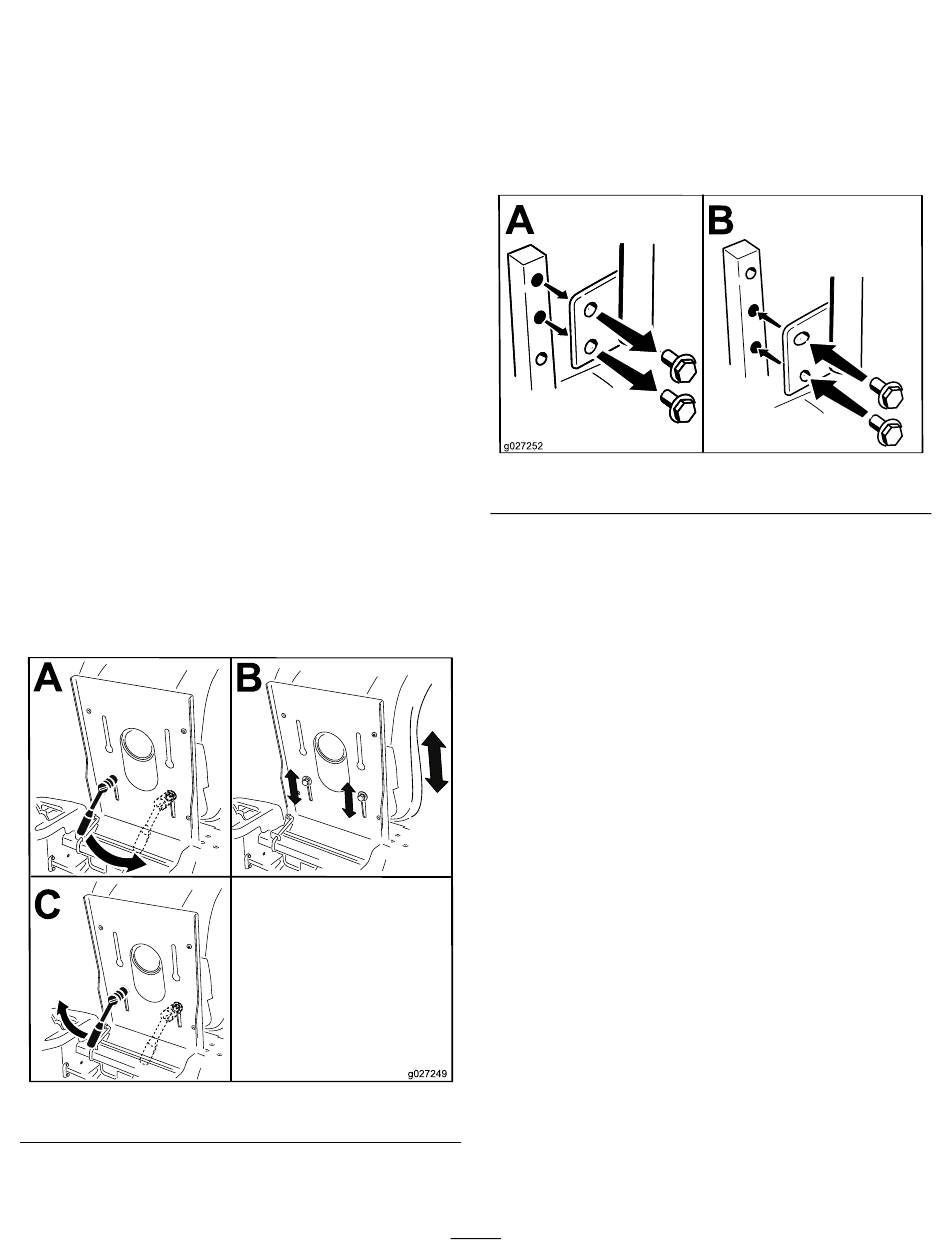 A

B

g027252

A

B

C

g027249