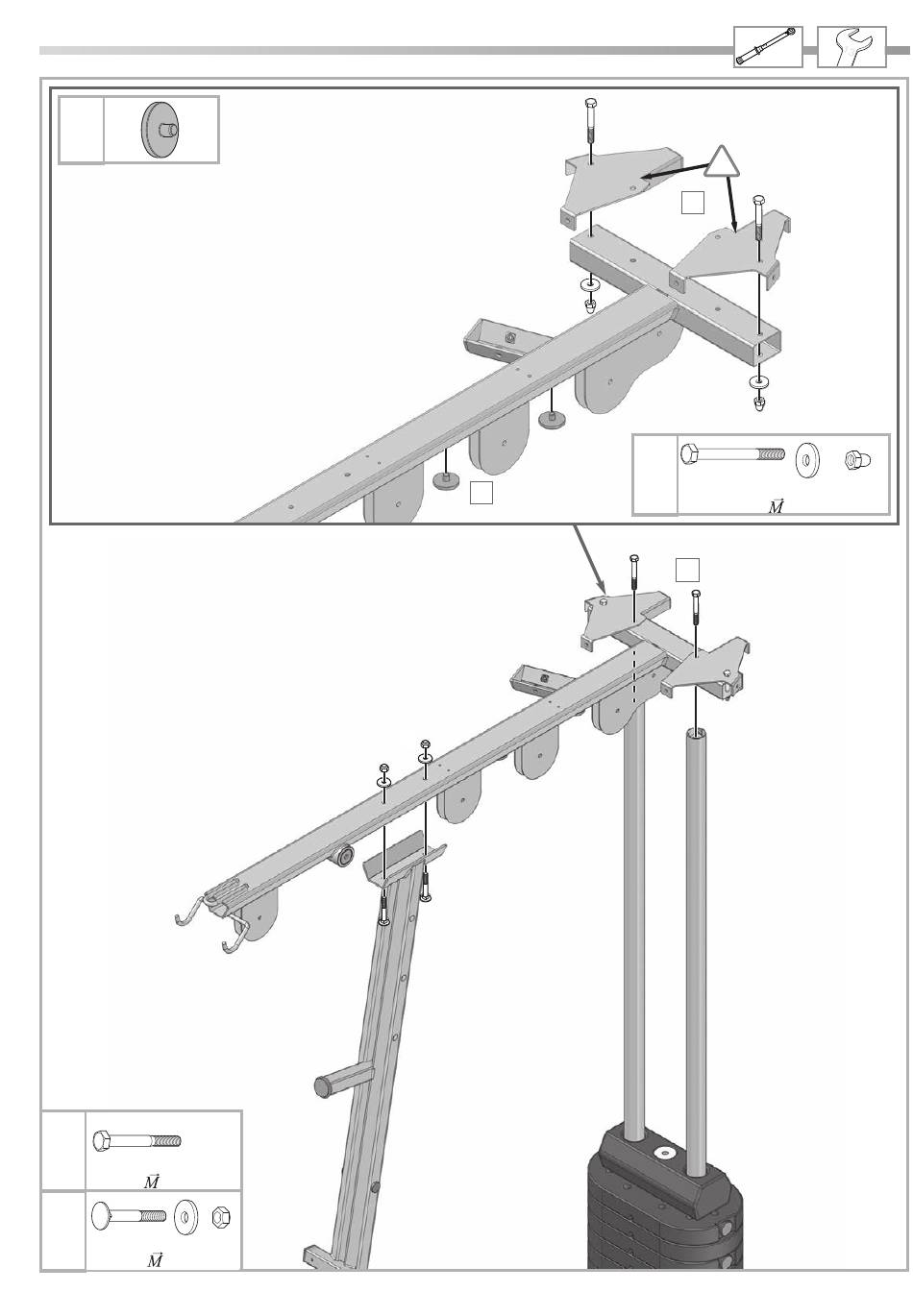 $\vec{M}$

$\vec{M}$

$\vec{M}$