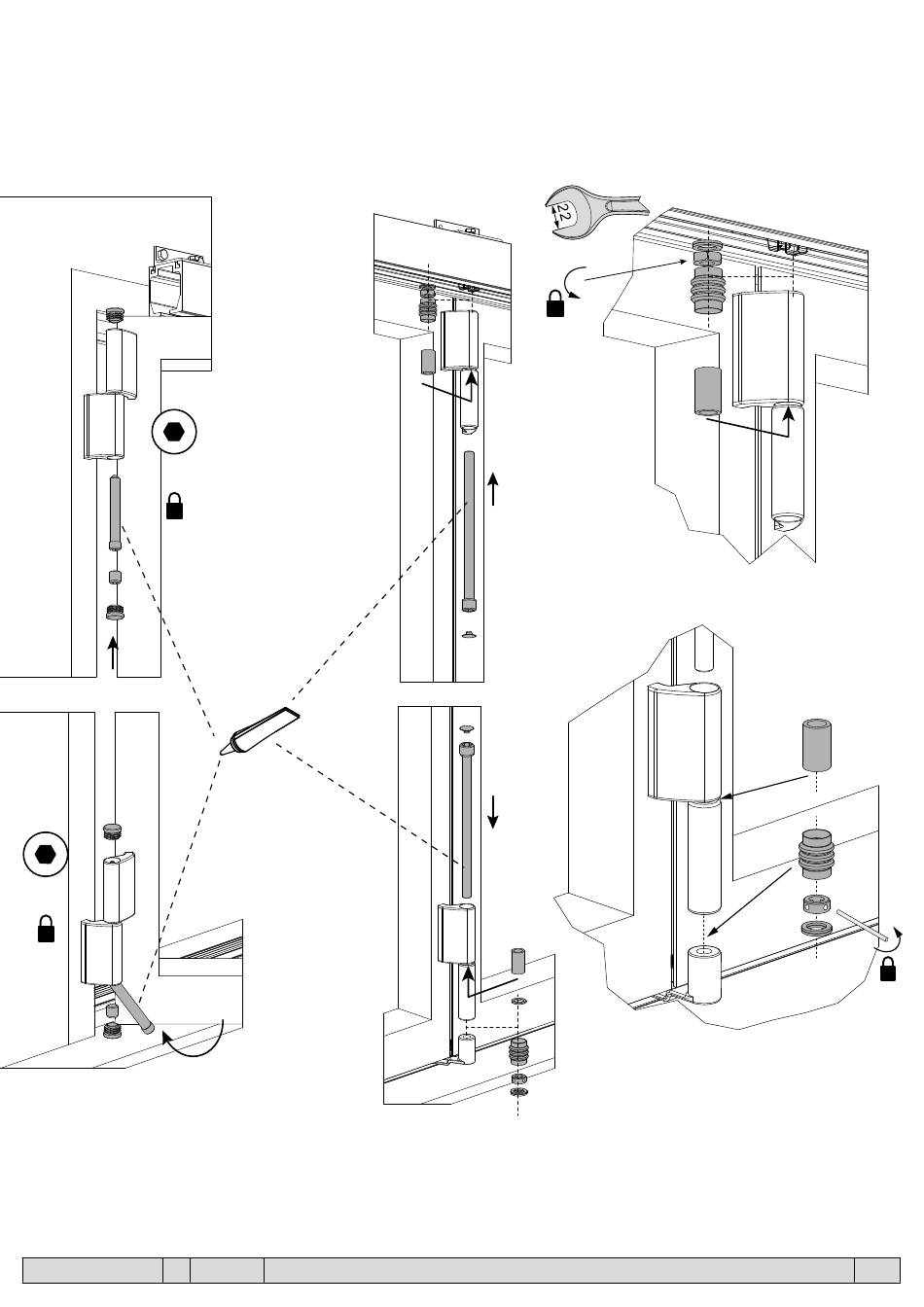 22