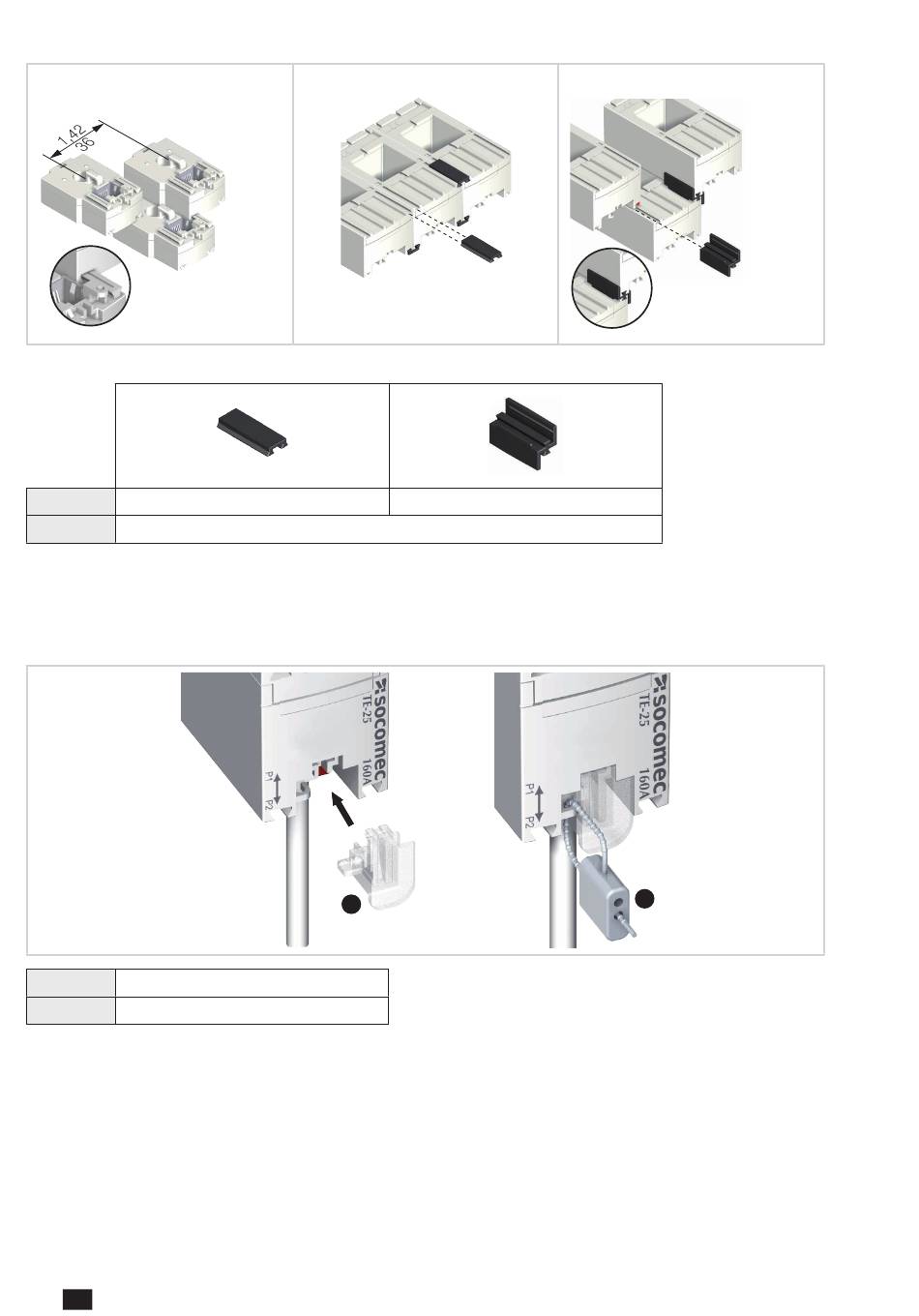 1.42
36

socomec
TE-25
160A
P1
P2

socomec
TE-25
160A
P1
P2