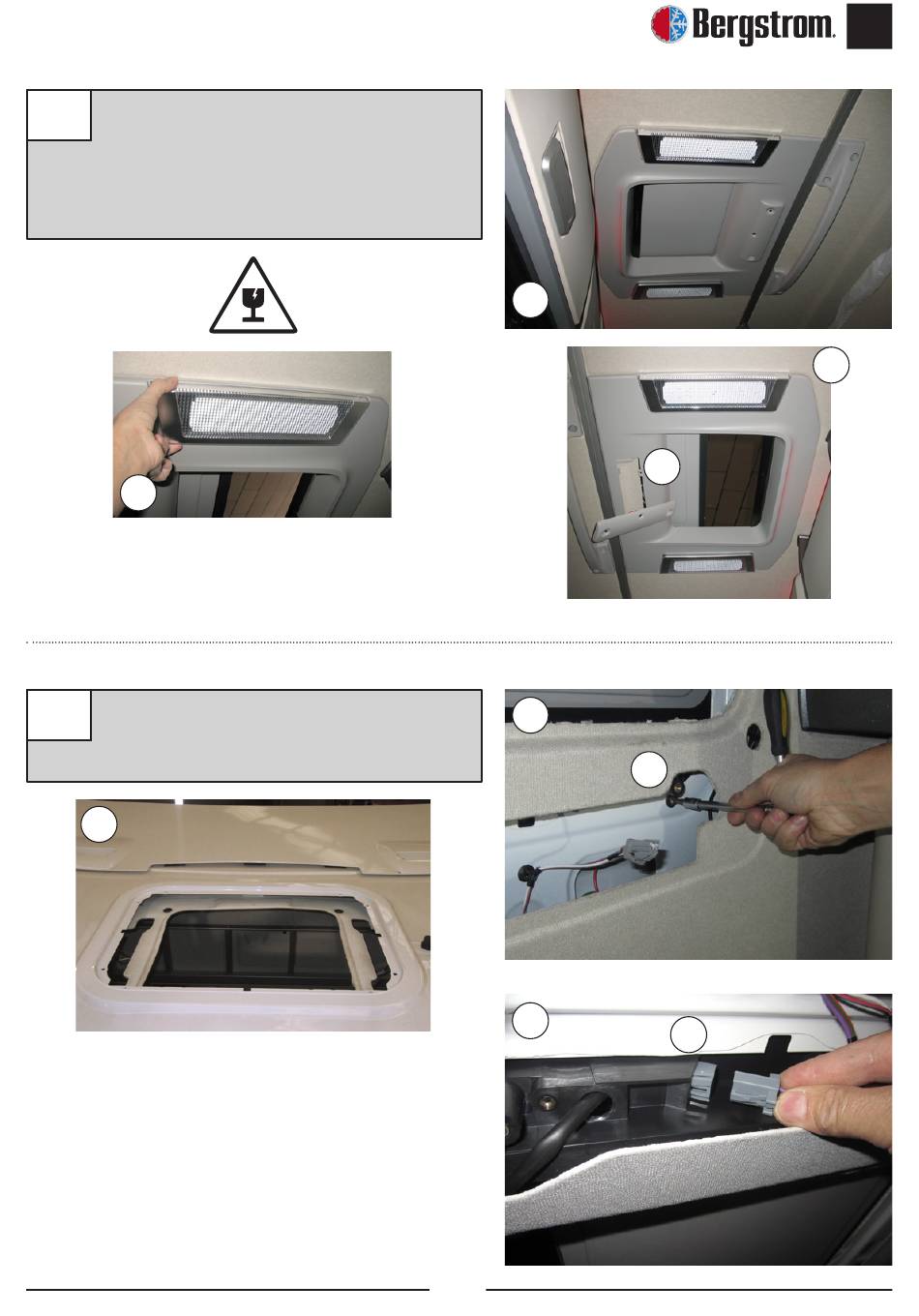 Bergstrom.