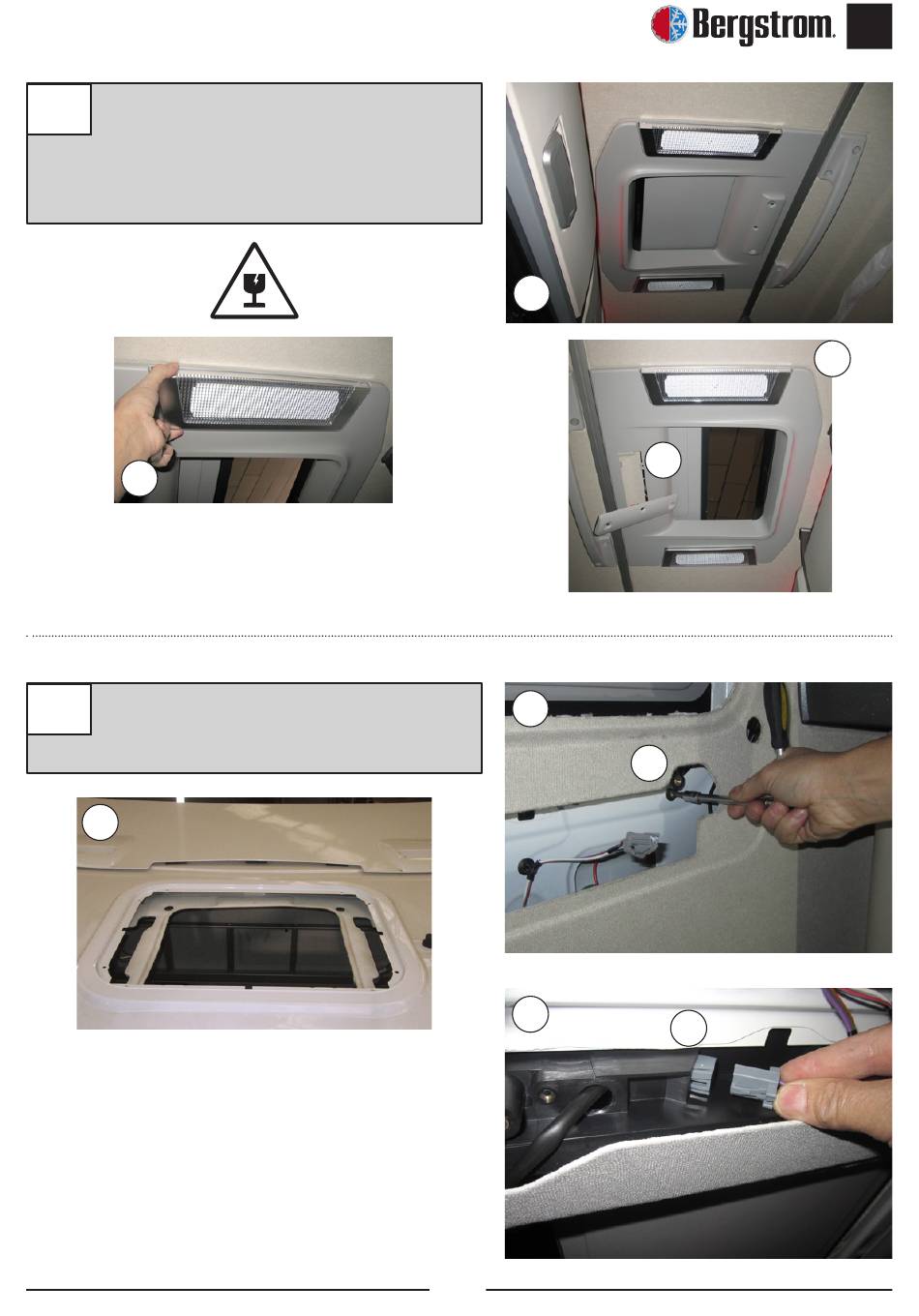 Bergstrom.