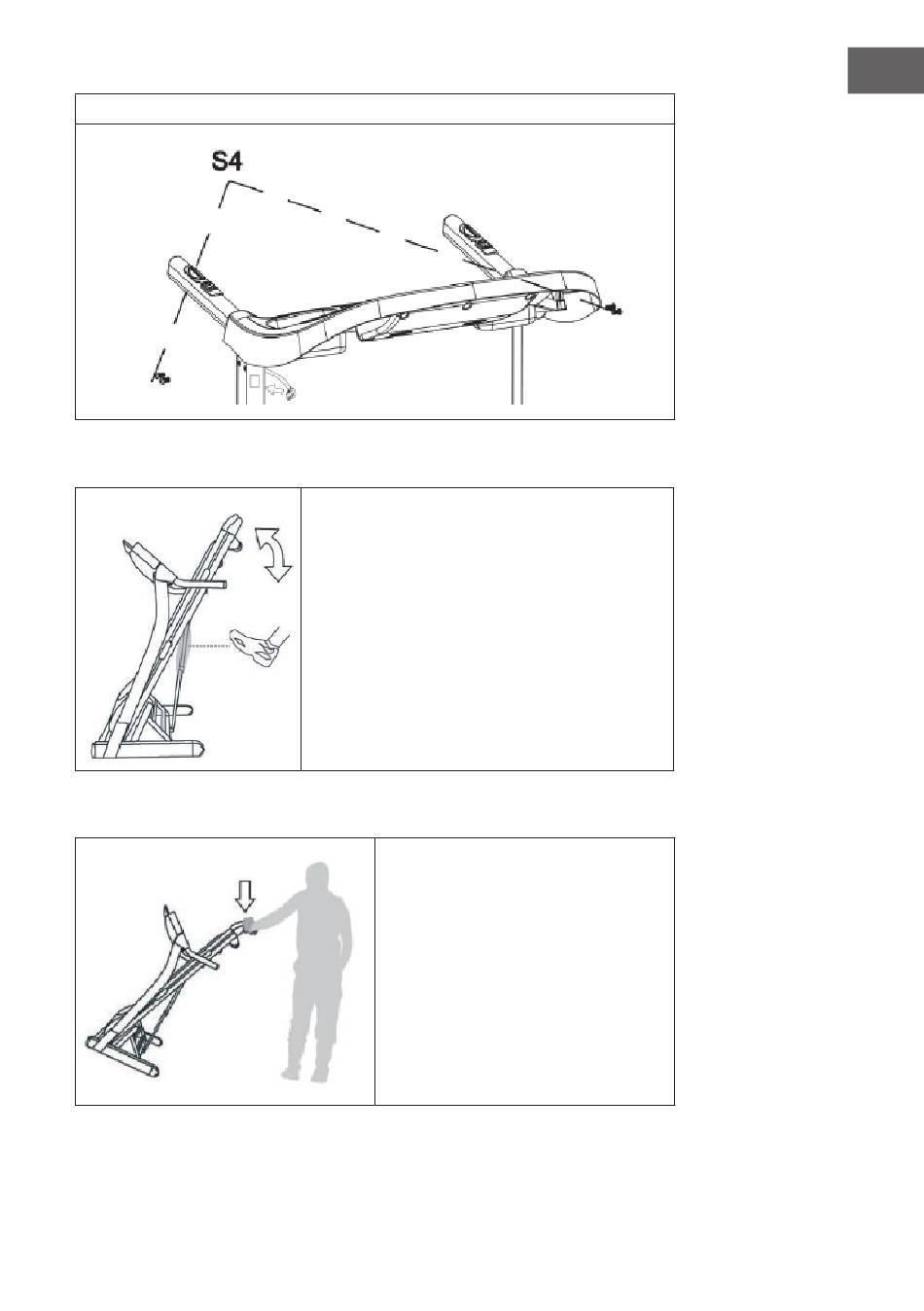 S4