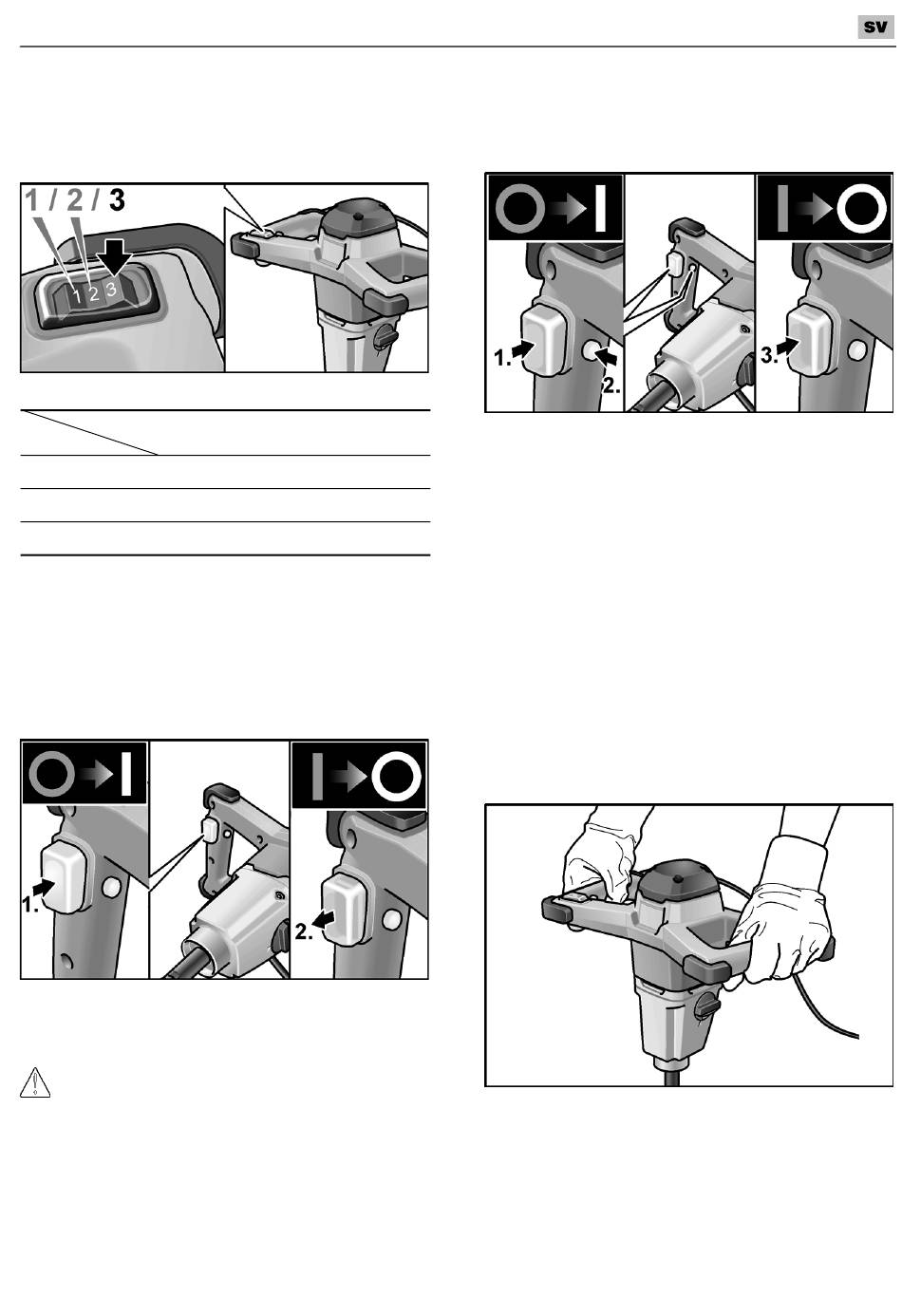 SV

1 / 2 / 3

1 2 3

1.

2.

1.

2.

3.