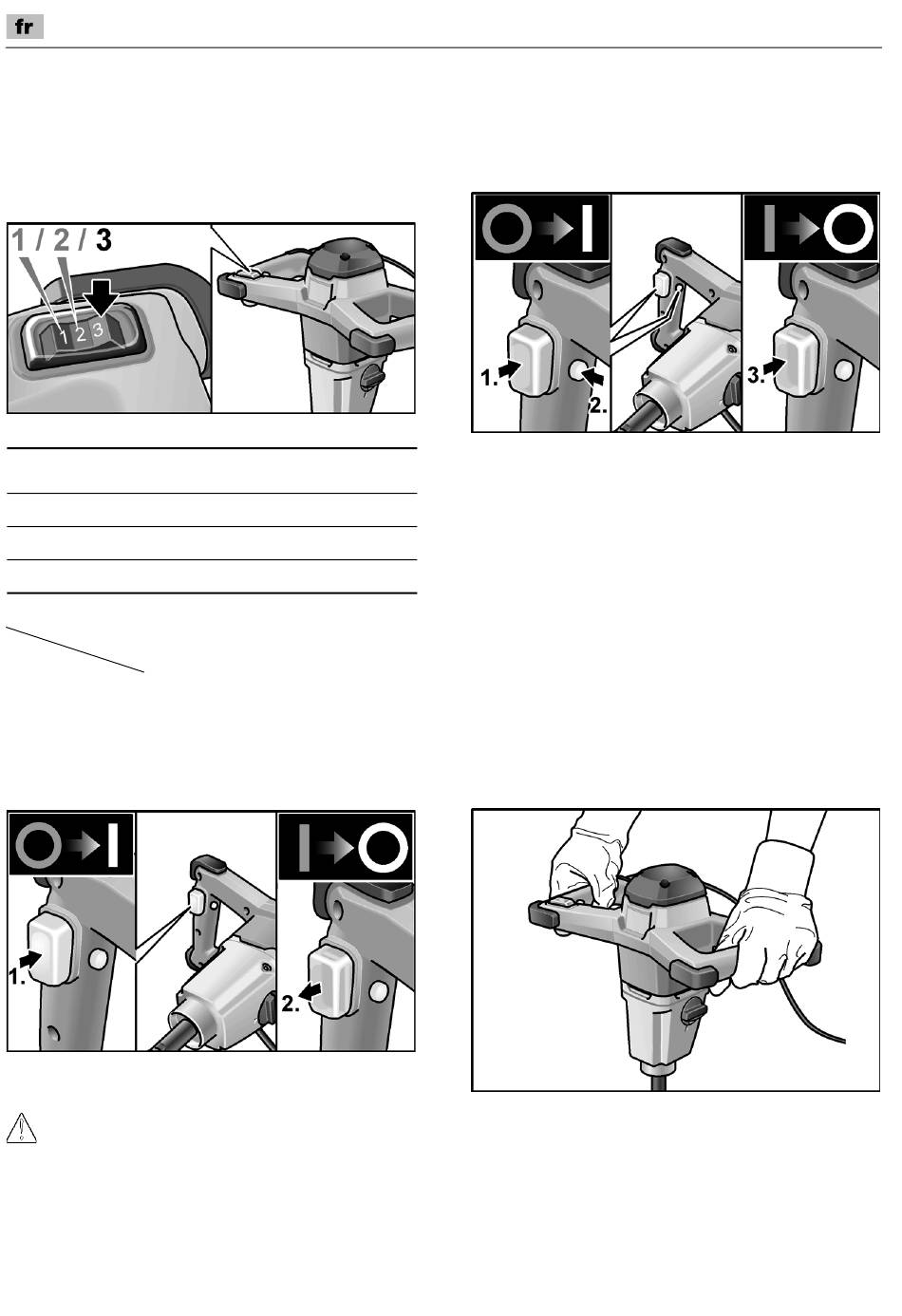 fr

1 / 2 / 3

1 2 3

1.

2.

3.

1.

2.