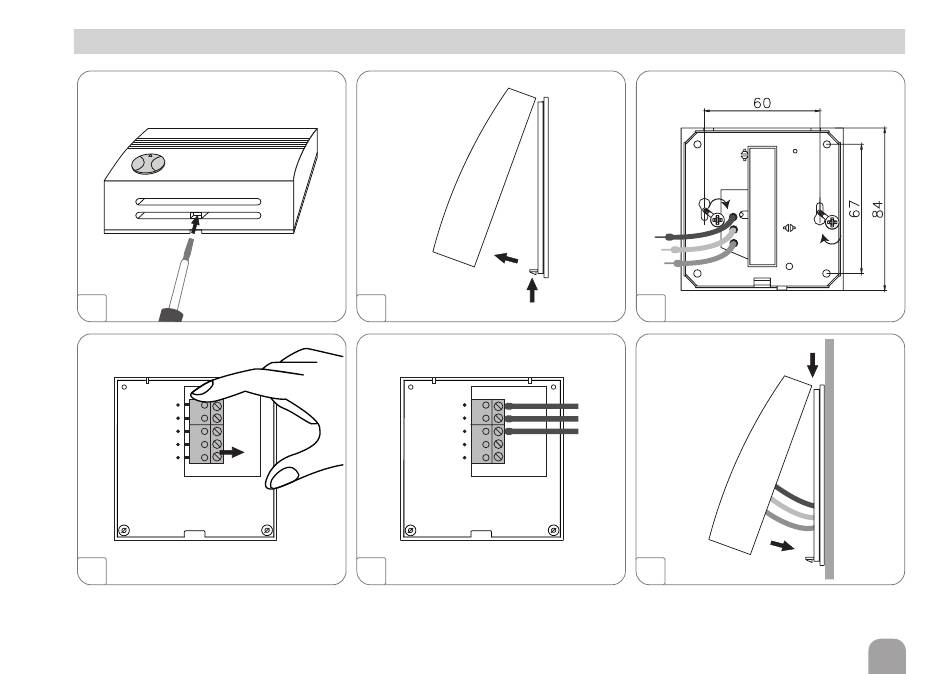 60
67
84