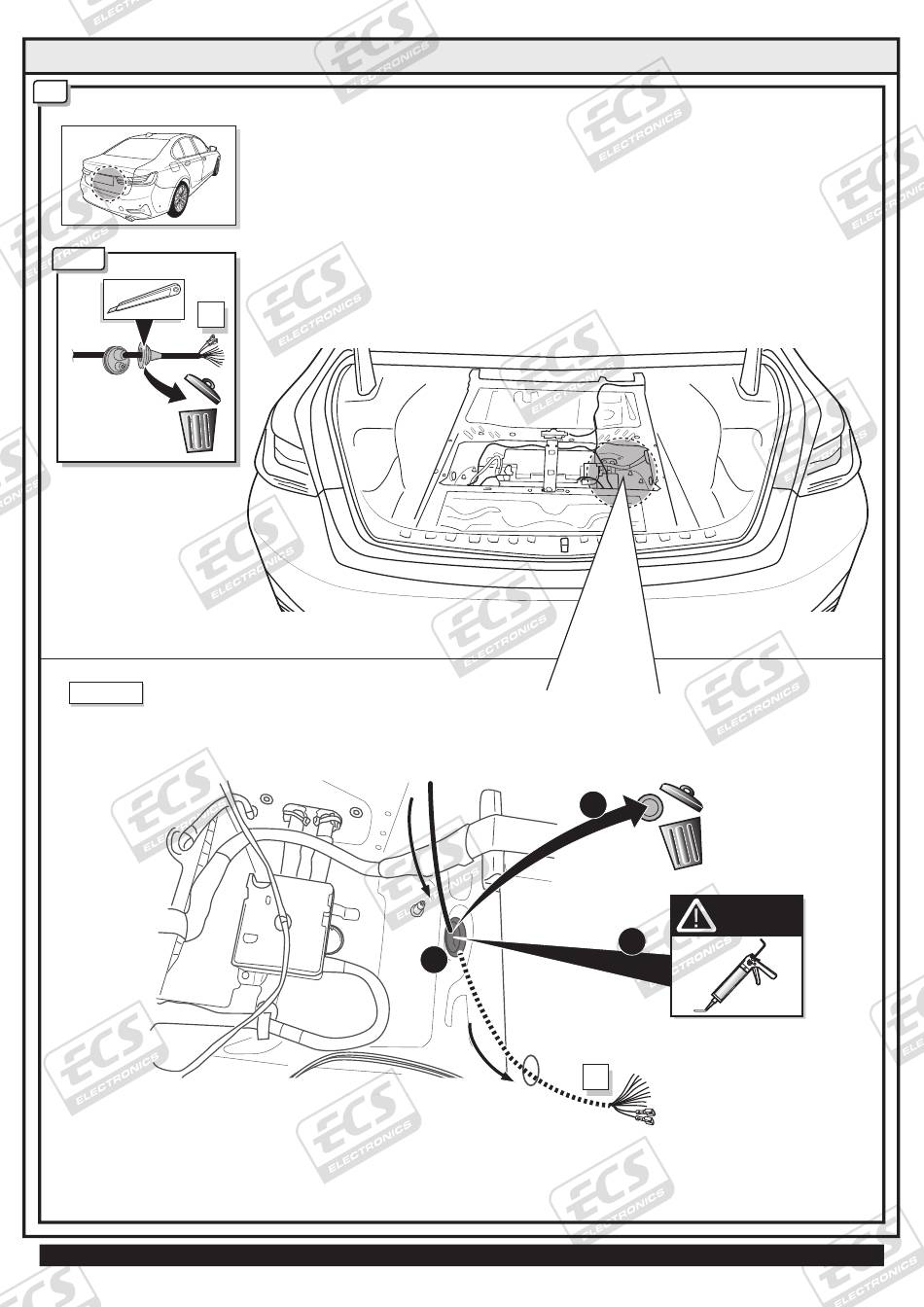 ECS ELECTRONICS