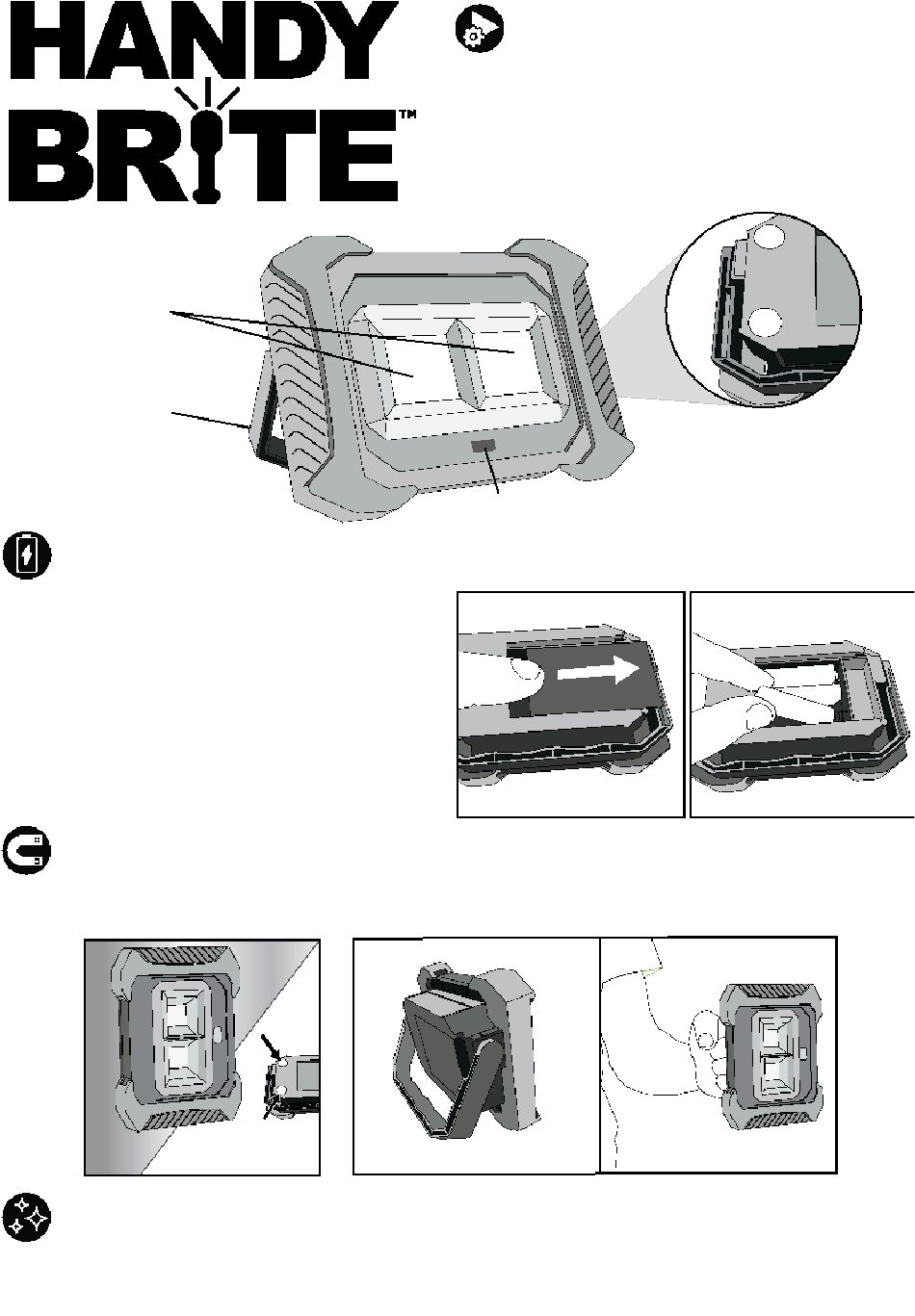 HANDY BRITE™