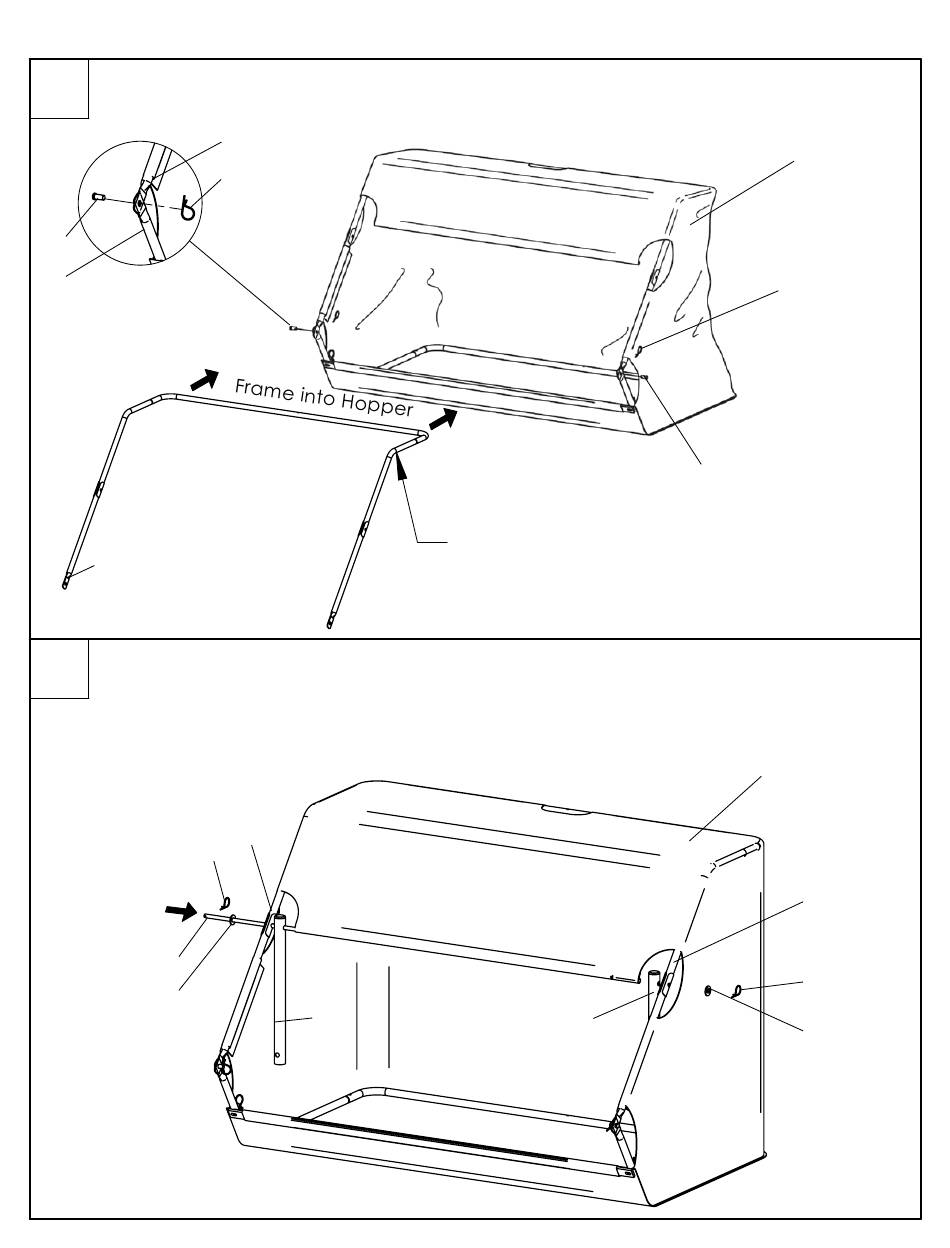 Frame into Hopper