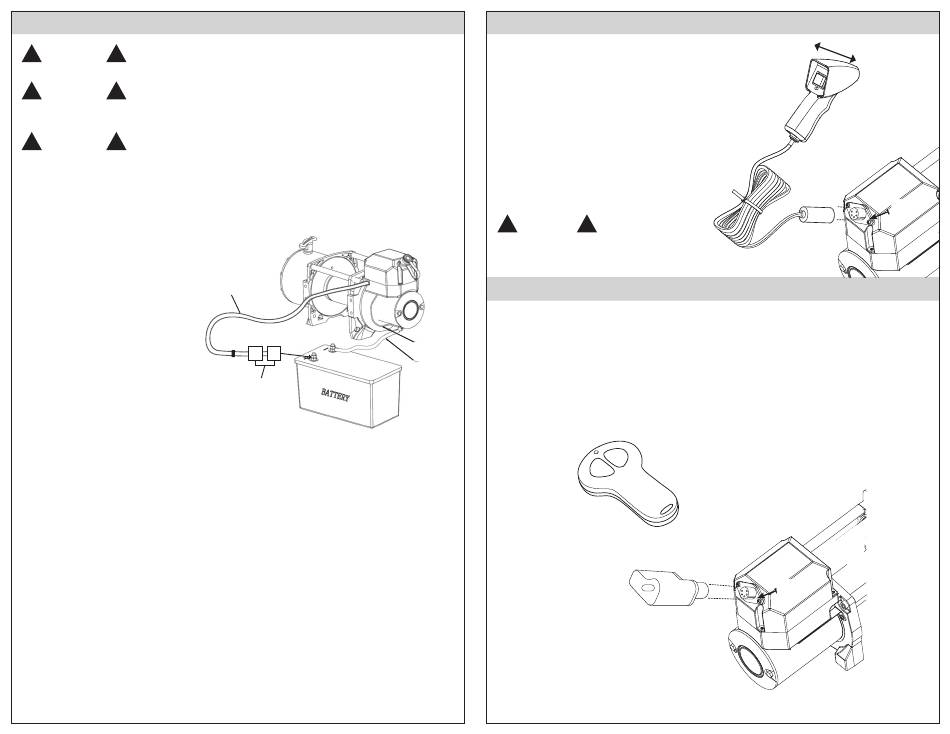 BATTERY