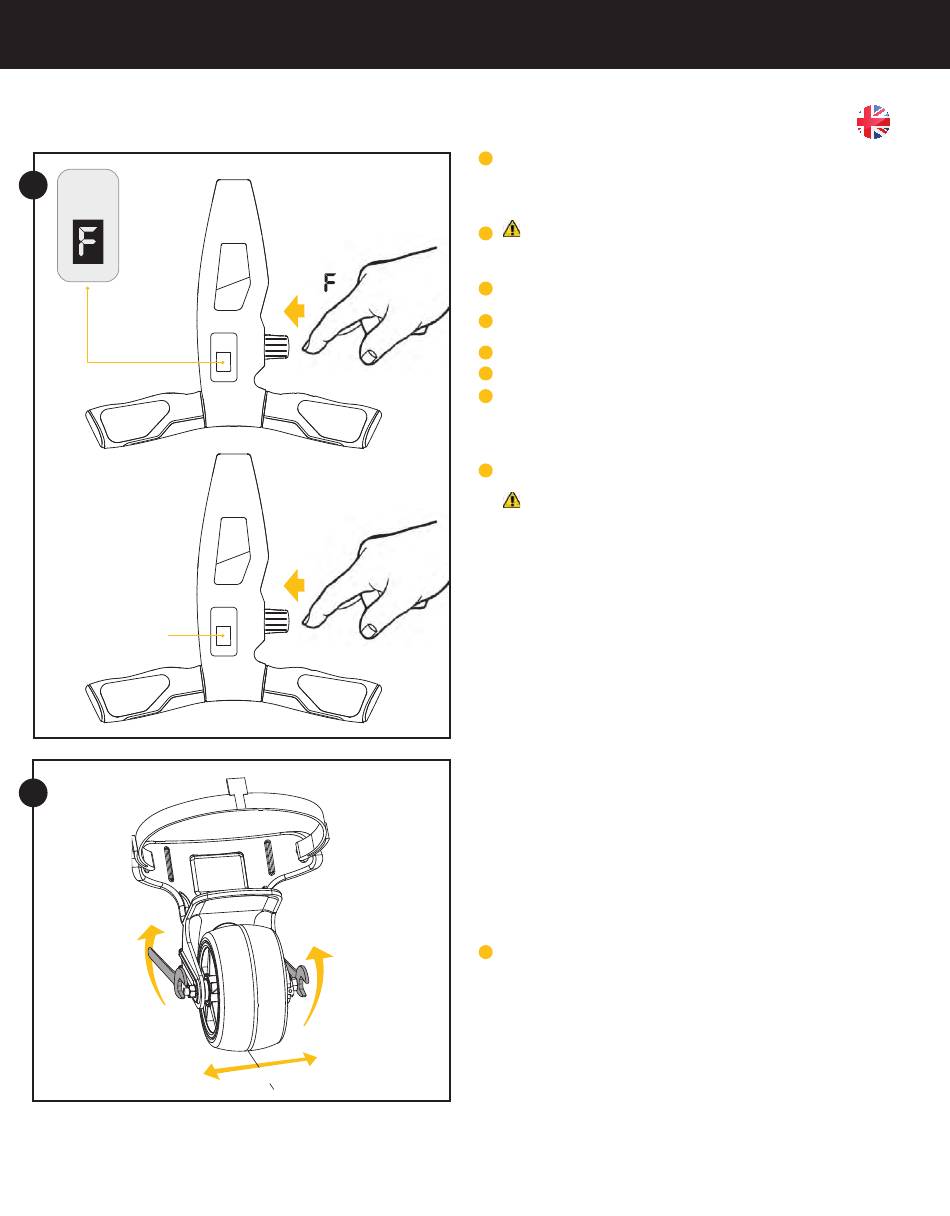 F

F