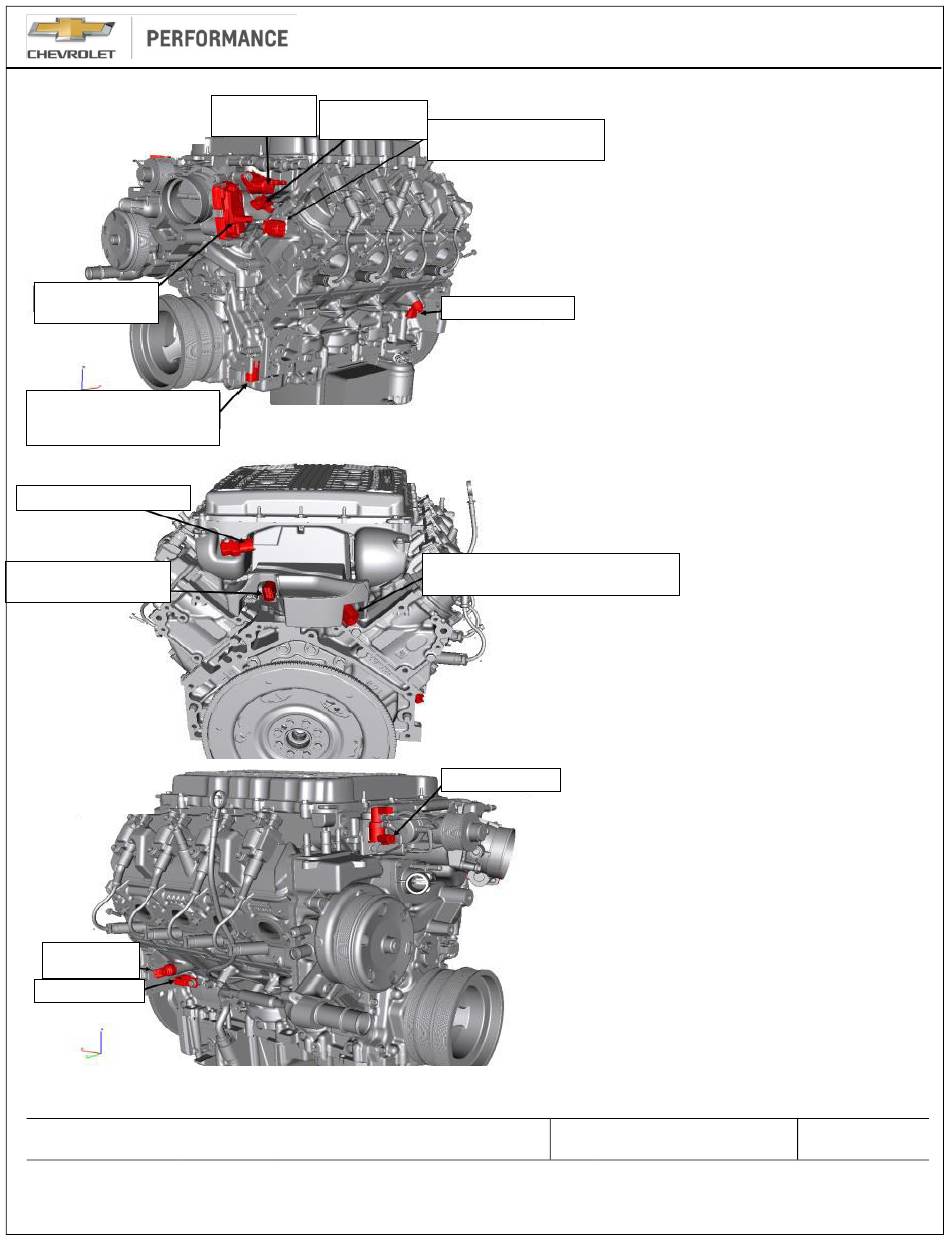 CHEVROLET PERFORMANCE