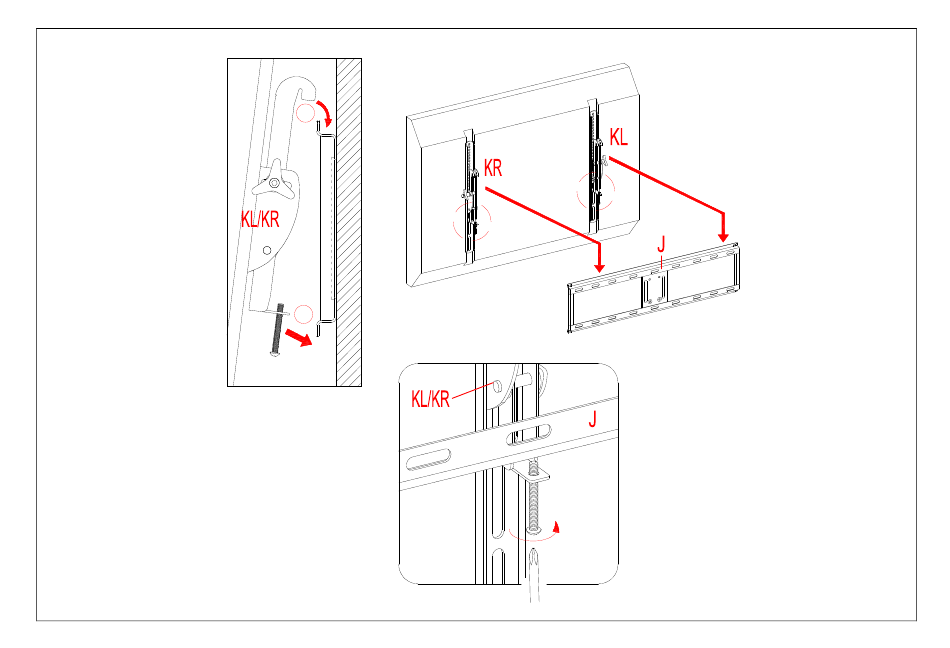 KL/KR

KR

KL

J

KL/KR

J