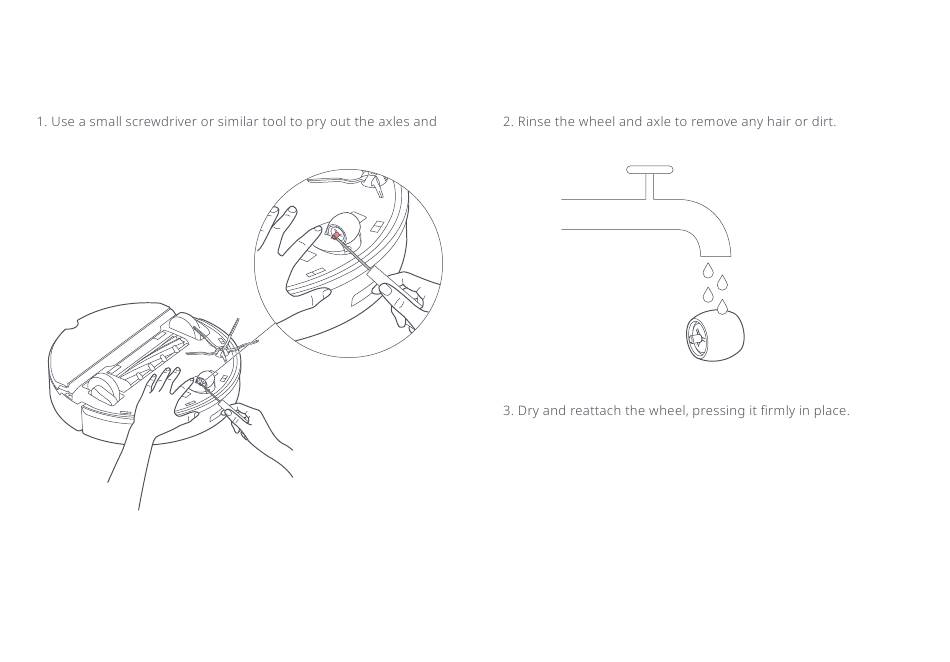 1. Use a small screwdriver or similar tool to pry out the axles and

2. Rinse the wheel and axle to remove any hair or dirt.

3. Dry and reattach the wheel, pressing it firmly in place.