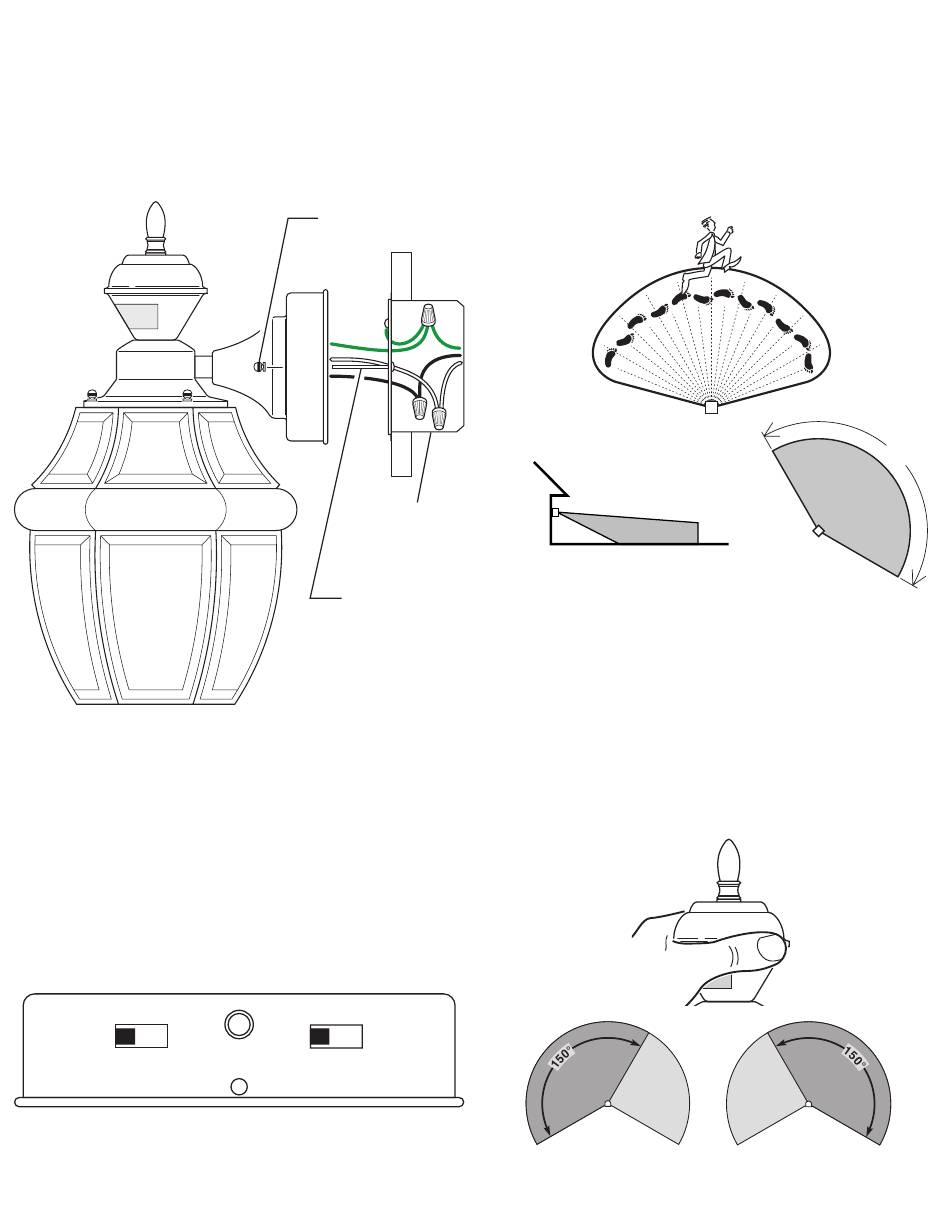 150°

150°