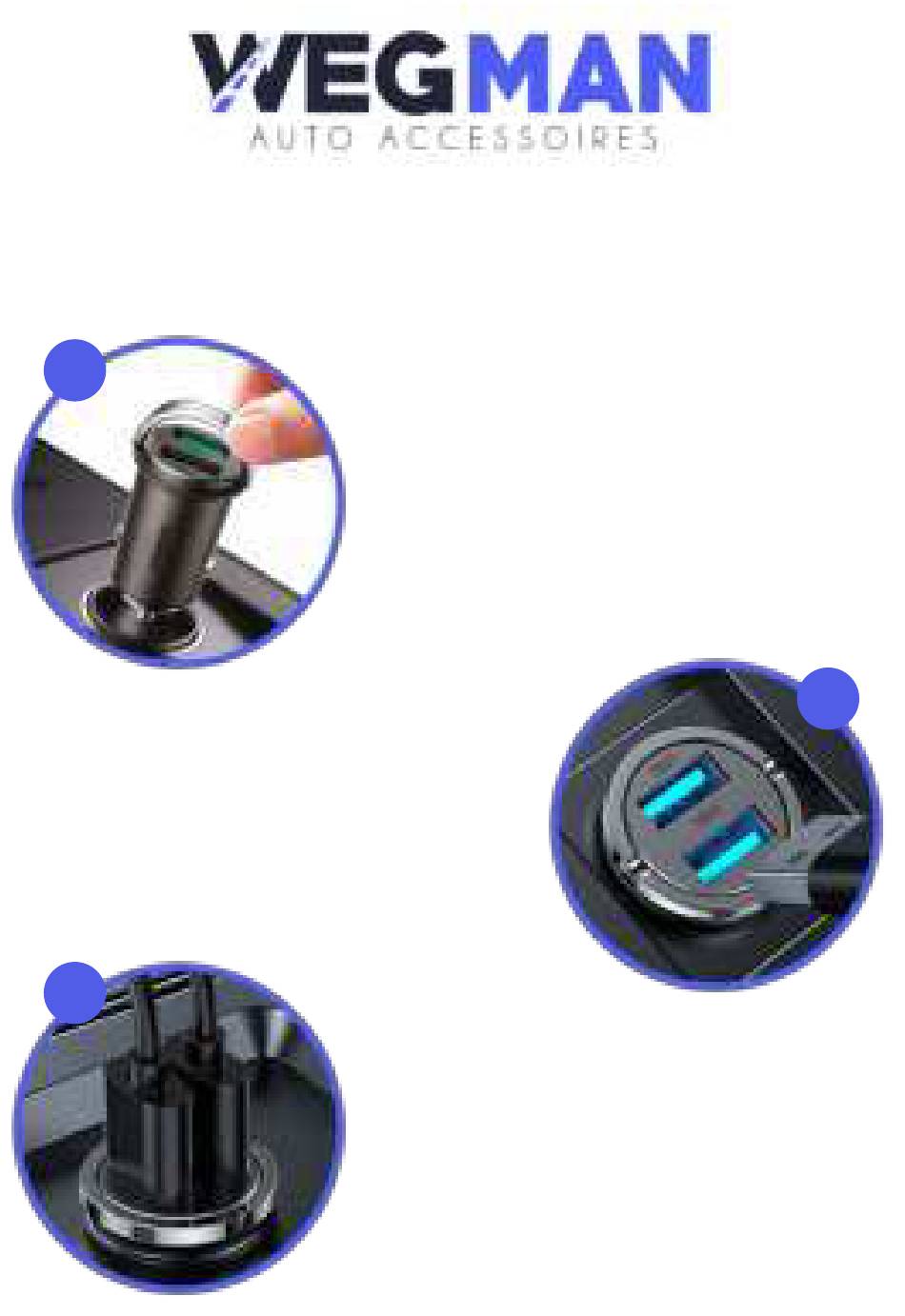 WEGMAN
AUTO ACCESSOIRES