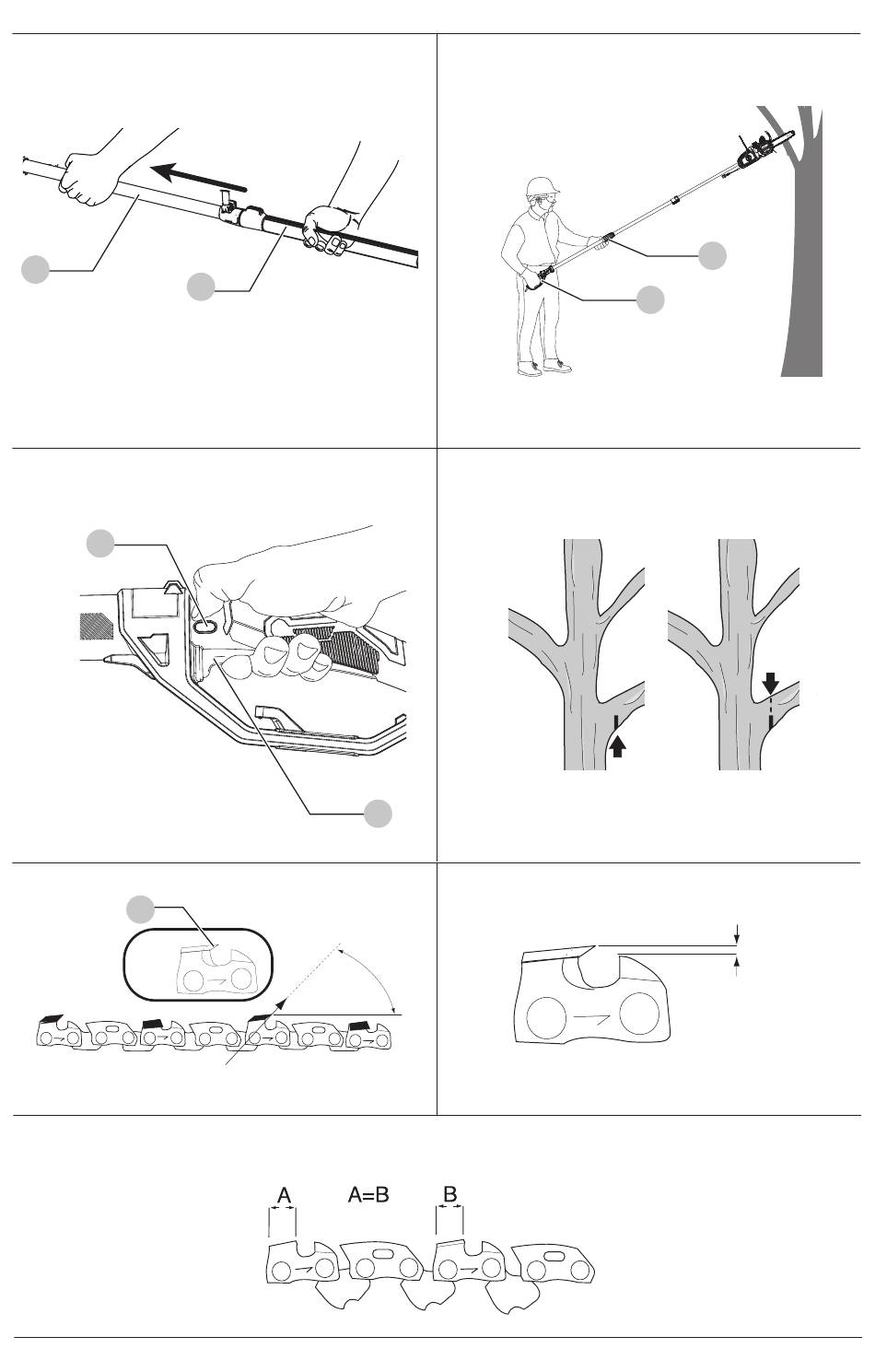 A

A=B

B