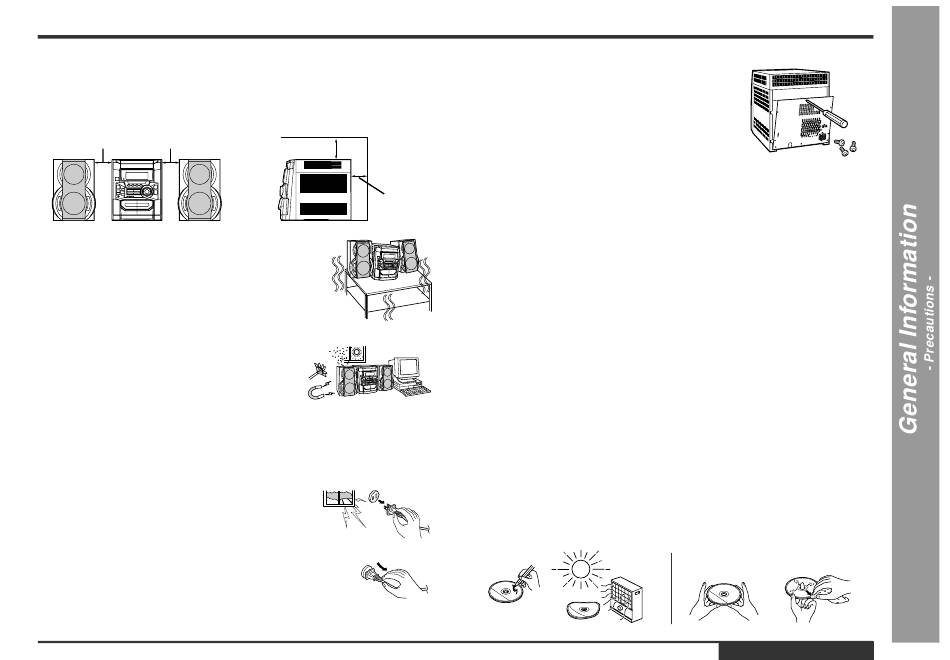 General Information
- Precautions -