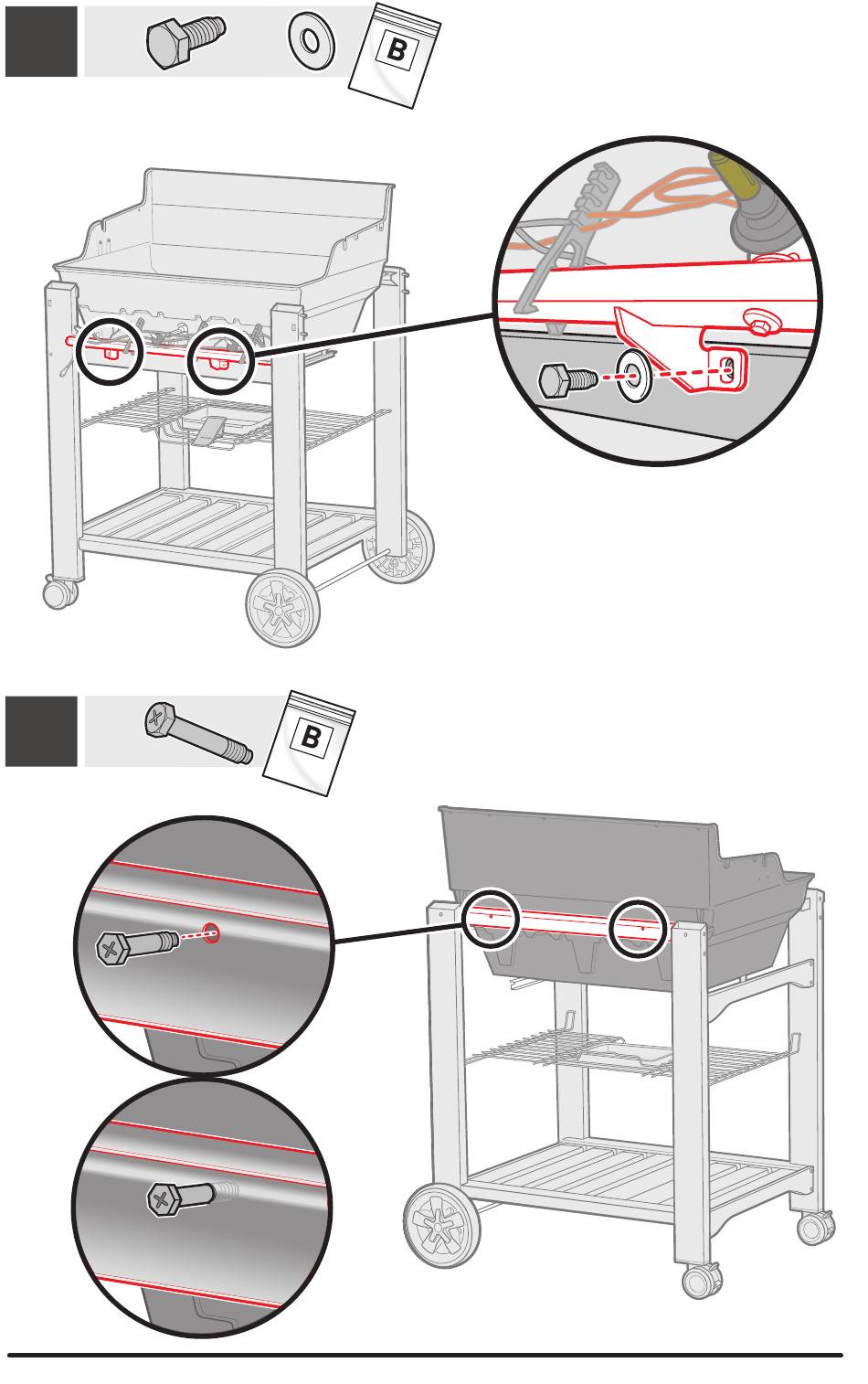 B

B