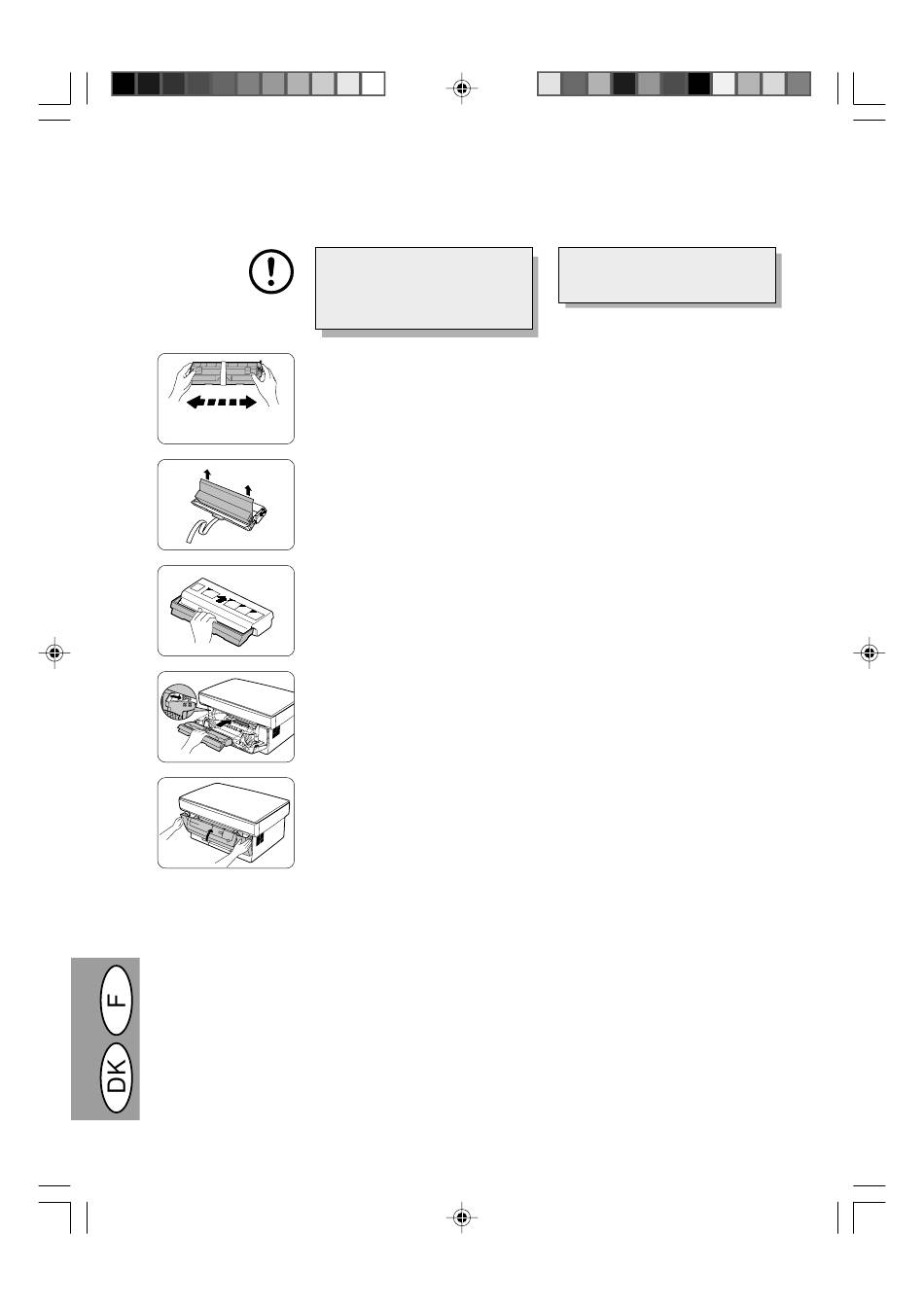 F

DK