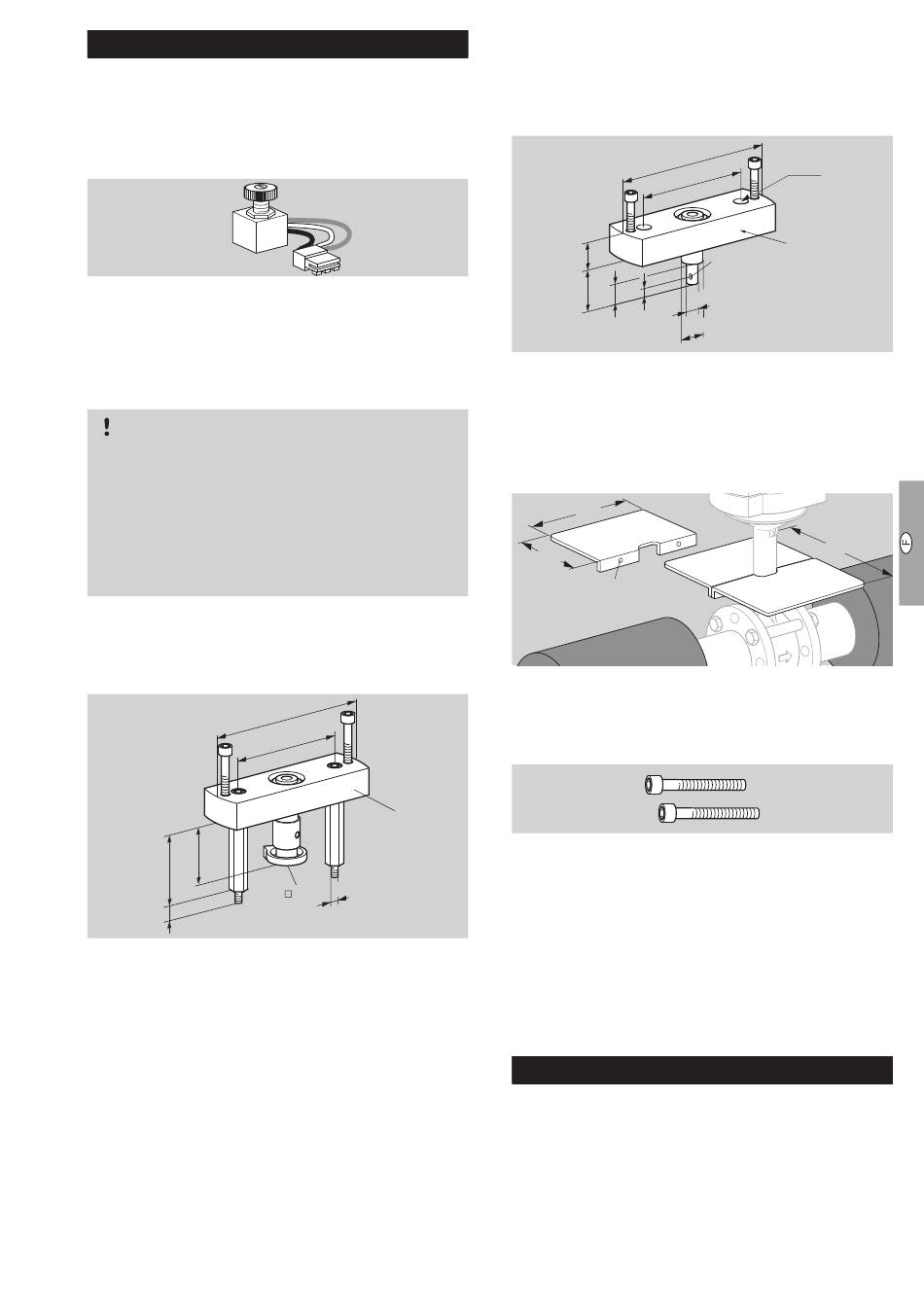 !

F