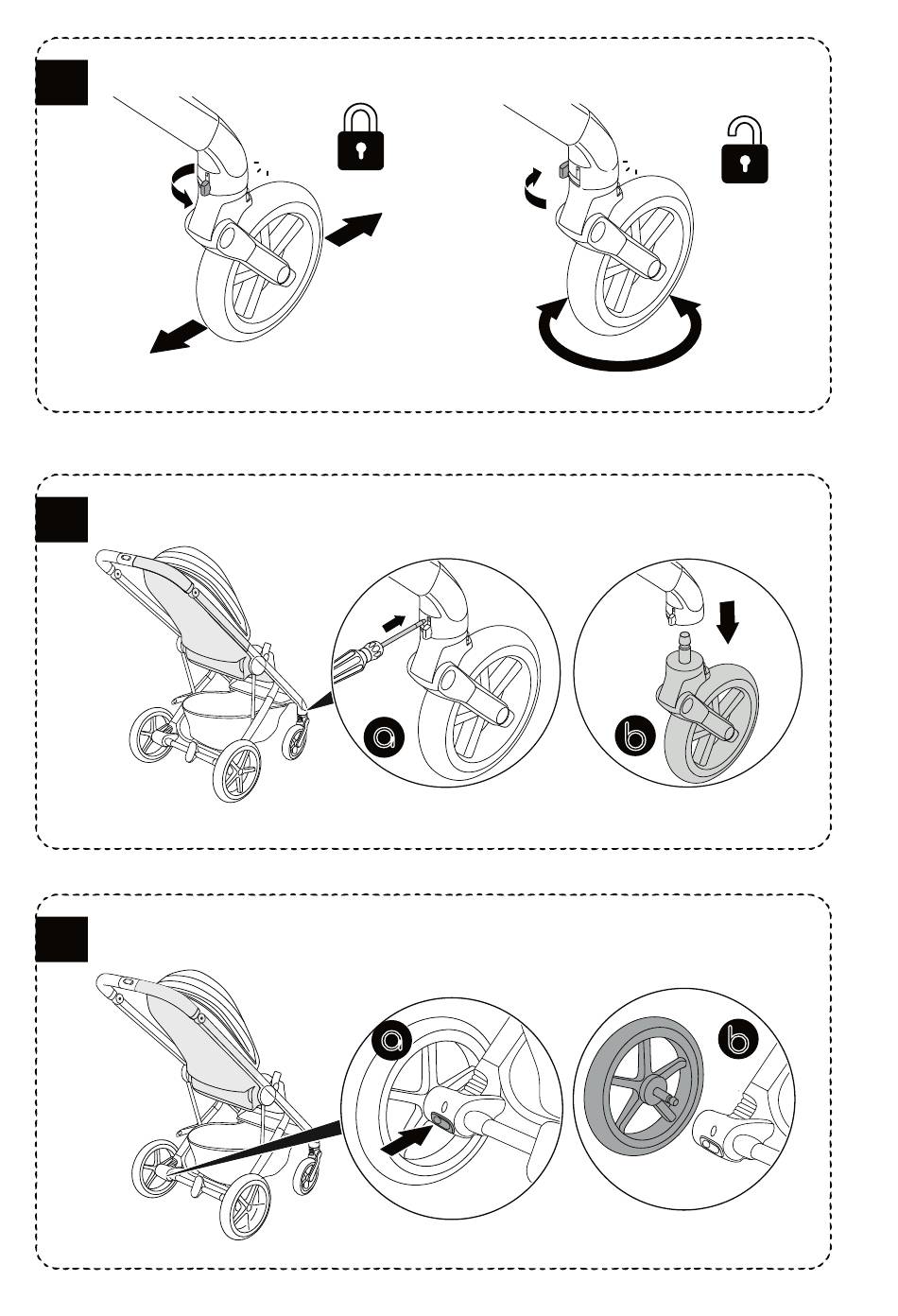 a

b

a

b