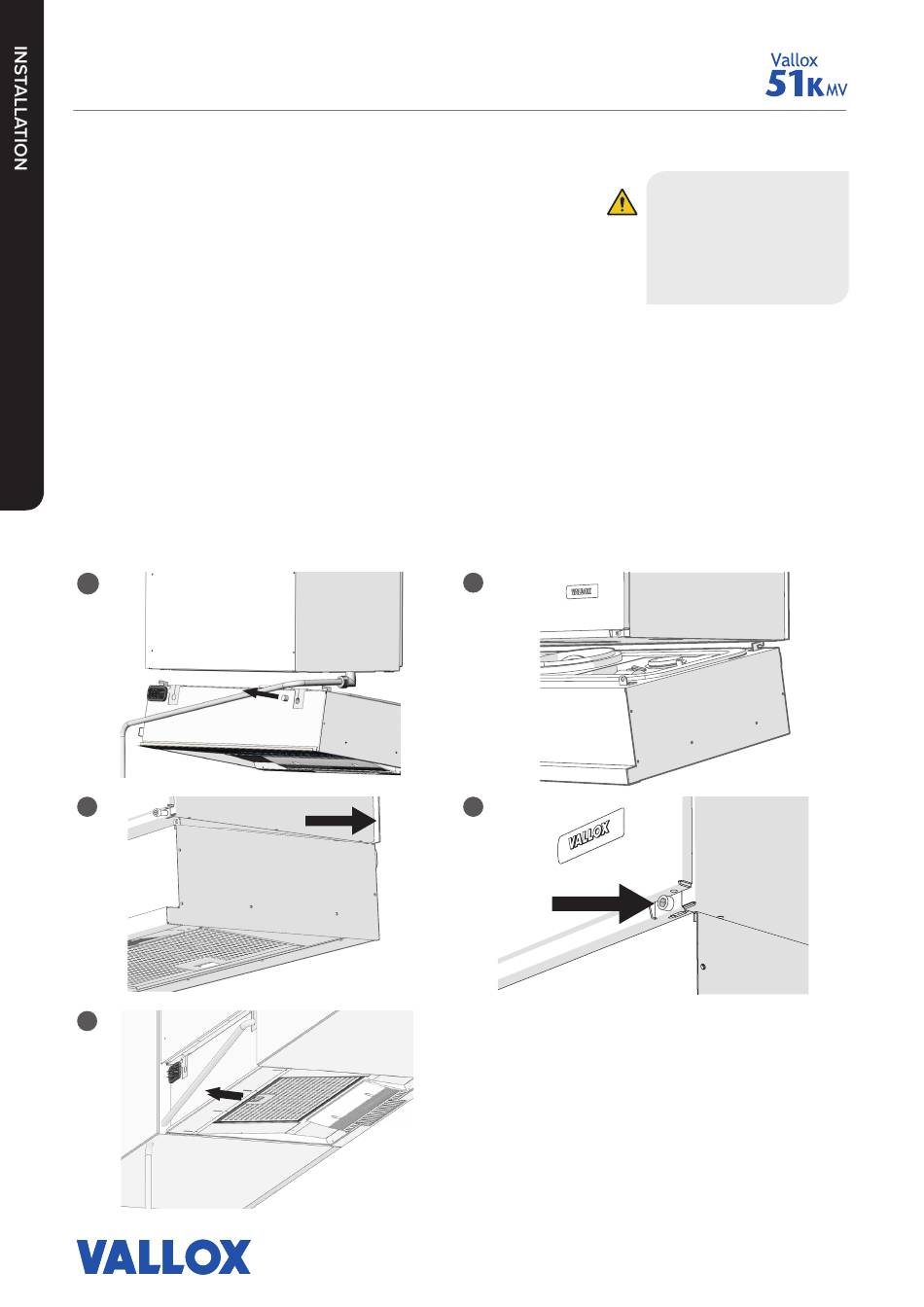 INSTALLATION

Vallox
51K MV

VALLOX

VALLOX

VALLOX