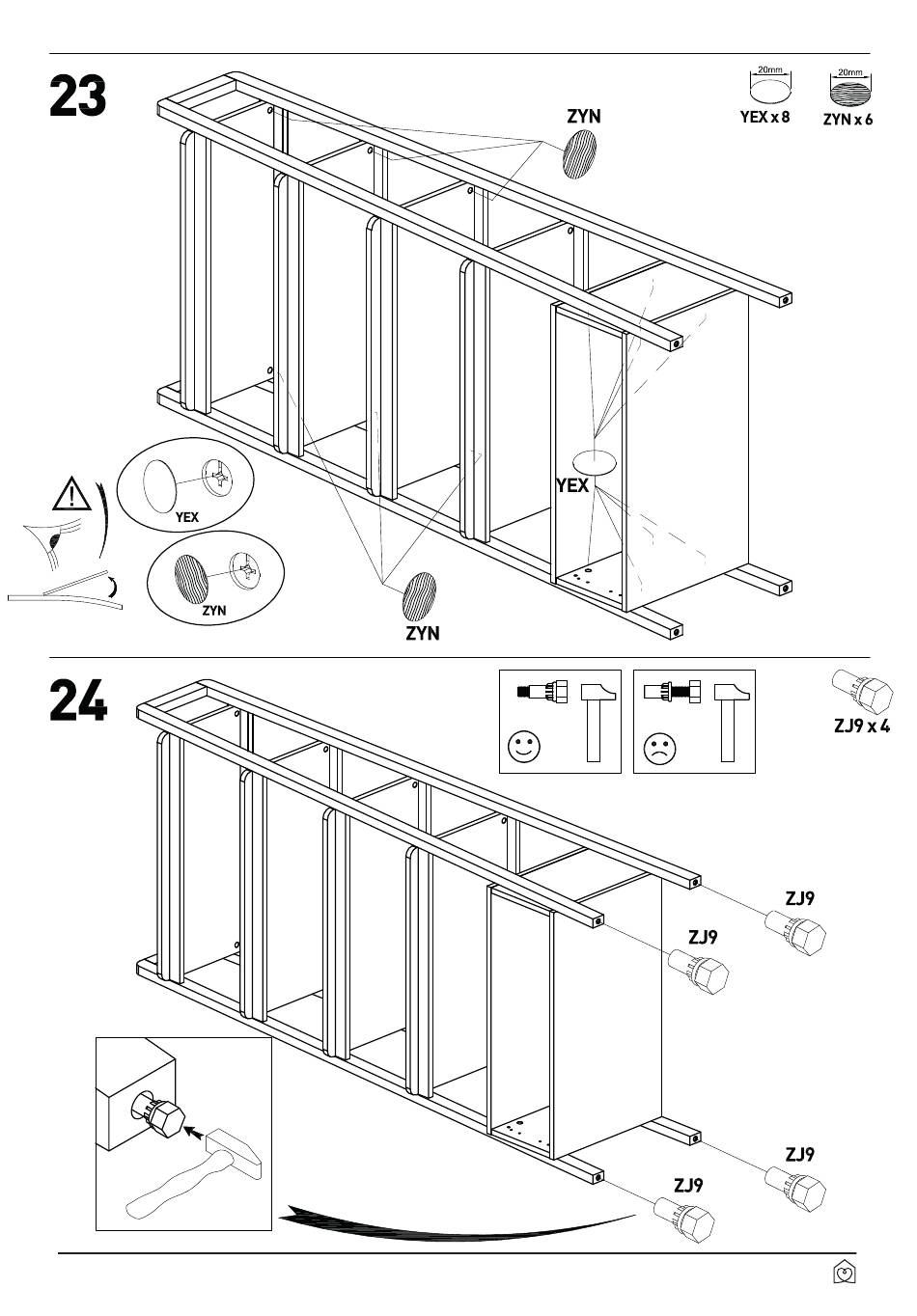 23

20mm
YEX x 8

20mm
ZYN x 6

ZYN

YEX

YEX

ZYN

ZYN

24

ZJ9 x 4

ZJ9

ZJ9

ZJ9

ZJ9