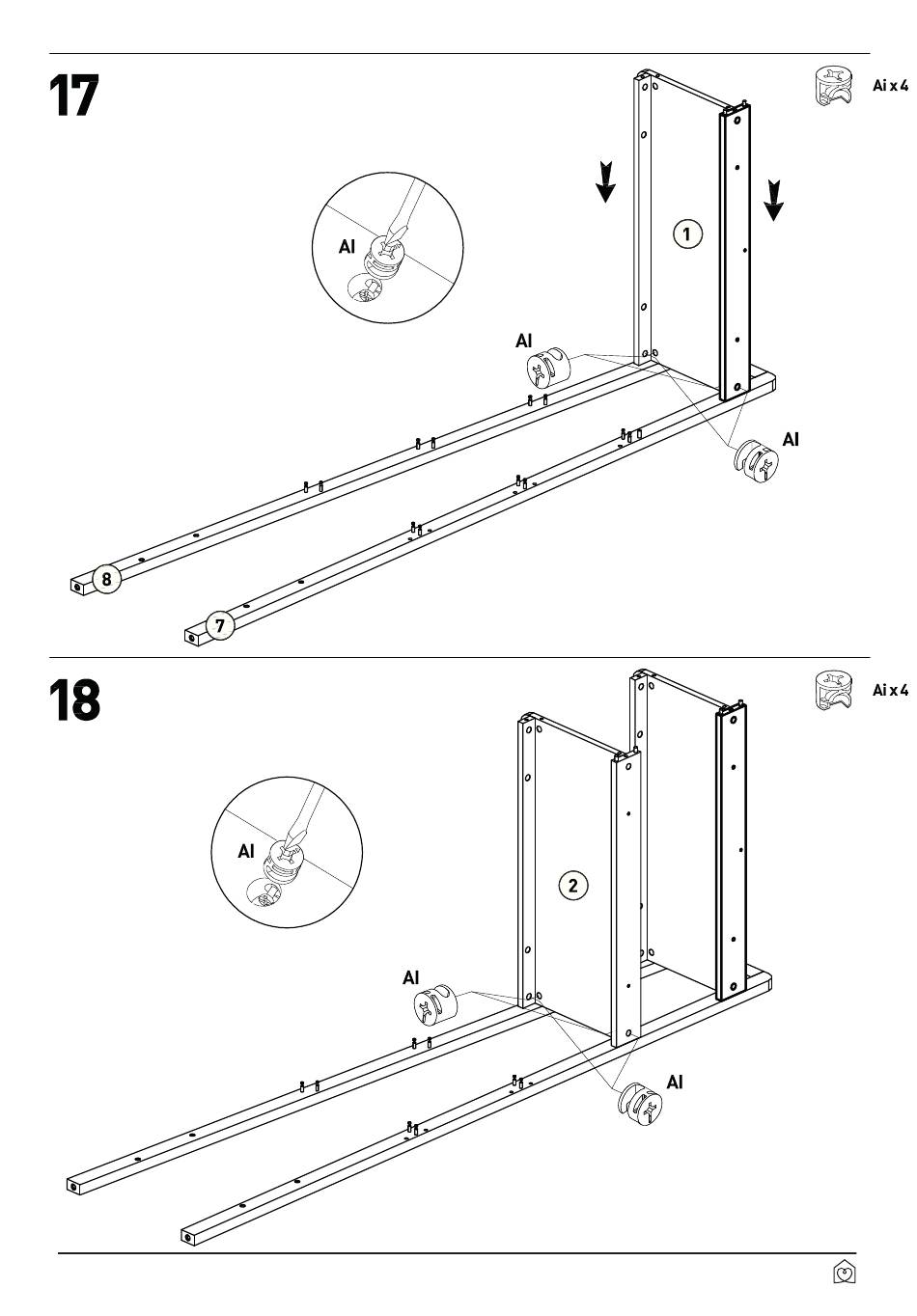 17

Ai x 4

AI

1

AI

AI

8

7

18

Ai x 4

AI

2

AI

AI