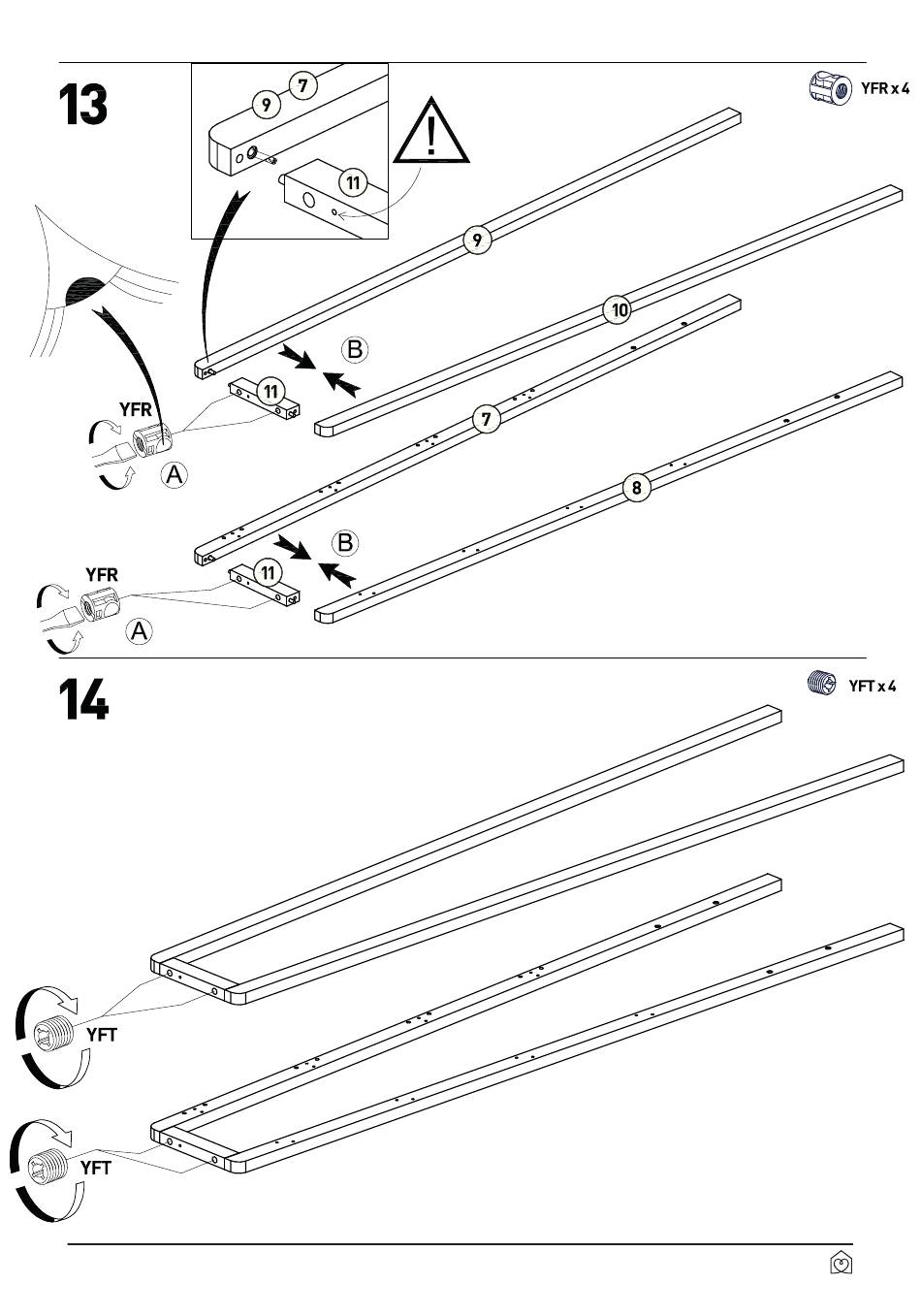 13

YFR x 4

9
7
11

9
10
B
11
YFR
A
7
8
B
11
YFR
A

14

YFT x 4

YFT

YFT