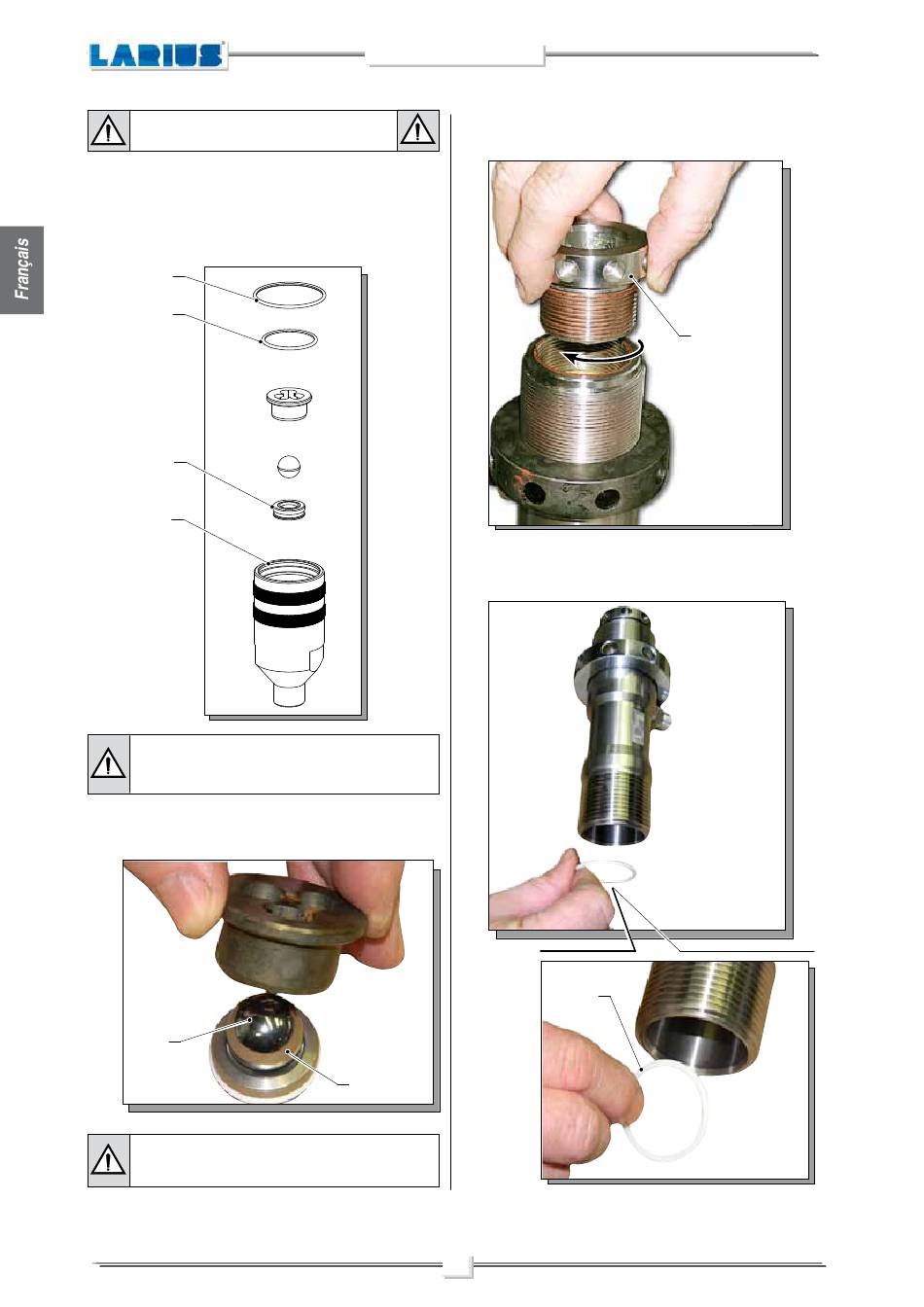 LARIUS

Français