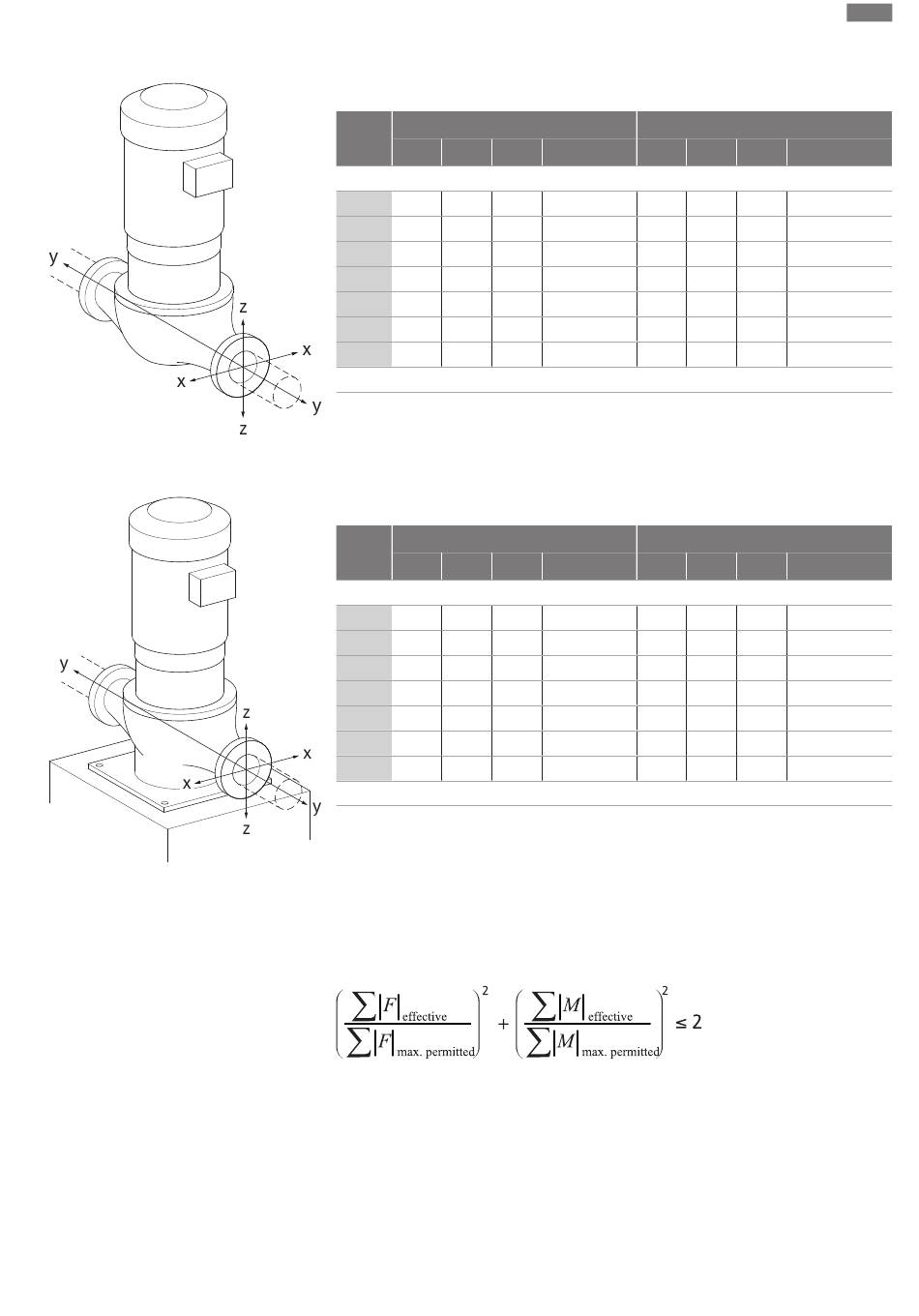 y

z

x

x

y

z

y

z

x

x

y

z

$\left(\frac{\sum|F|_{\text{effective}}}{\sum|F|_{\text{max. permitted}}}\right)^2 + \left(\frac{\sum|M|_{\text{effective}}}{\sum|M|_{\text{max. permitted}}}\right)^2 \leq 2$