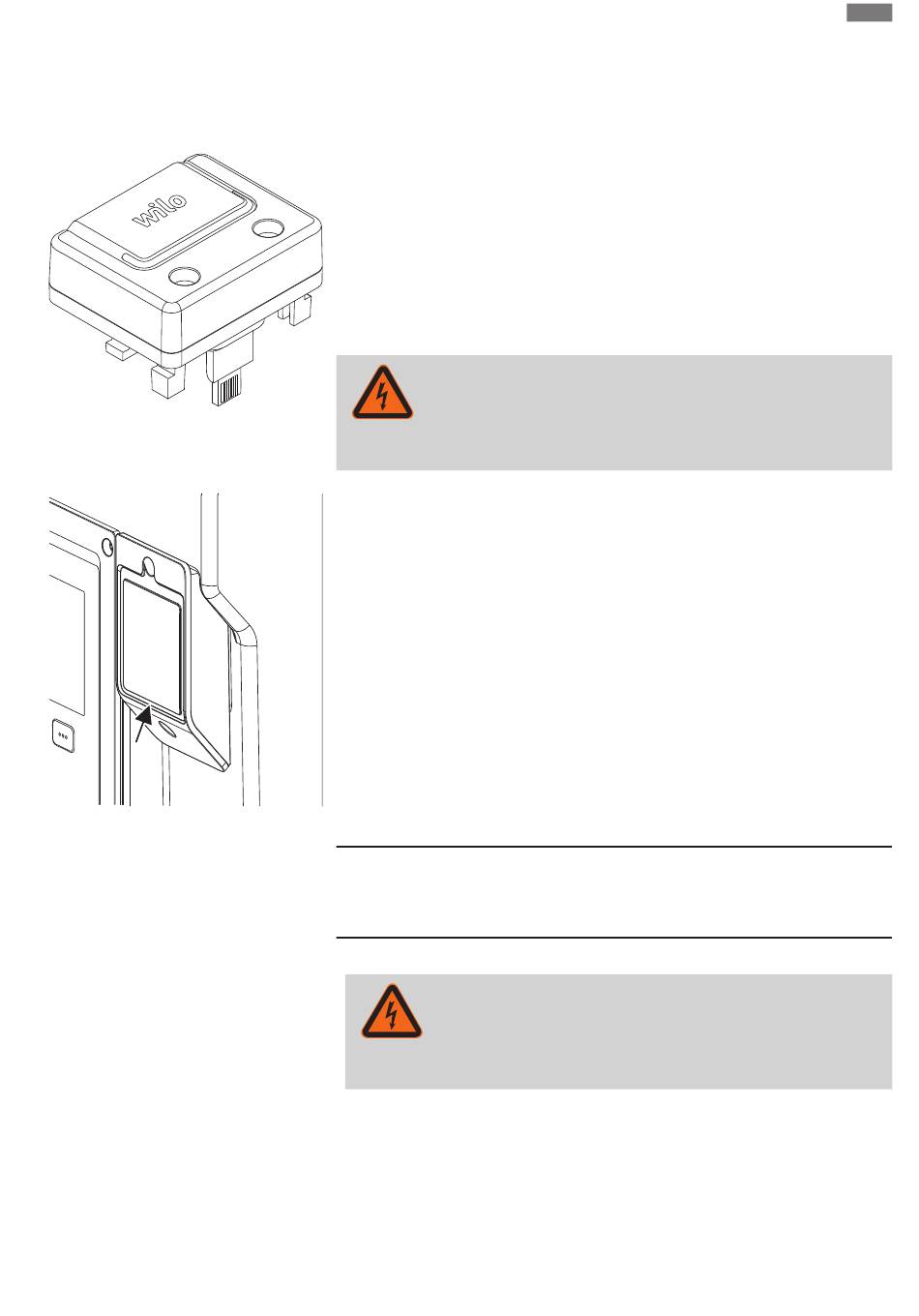 wilo