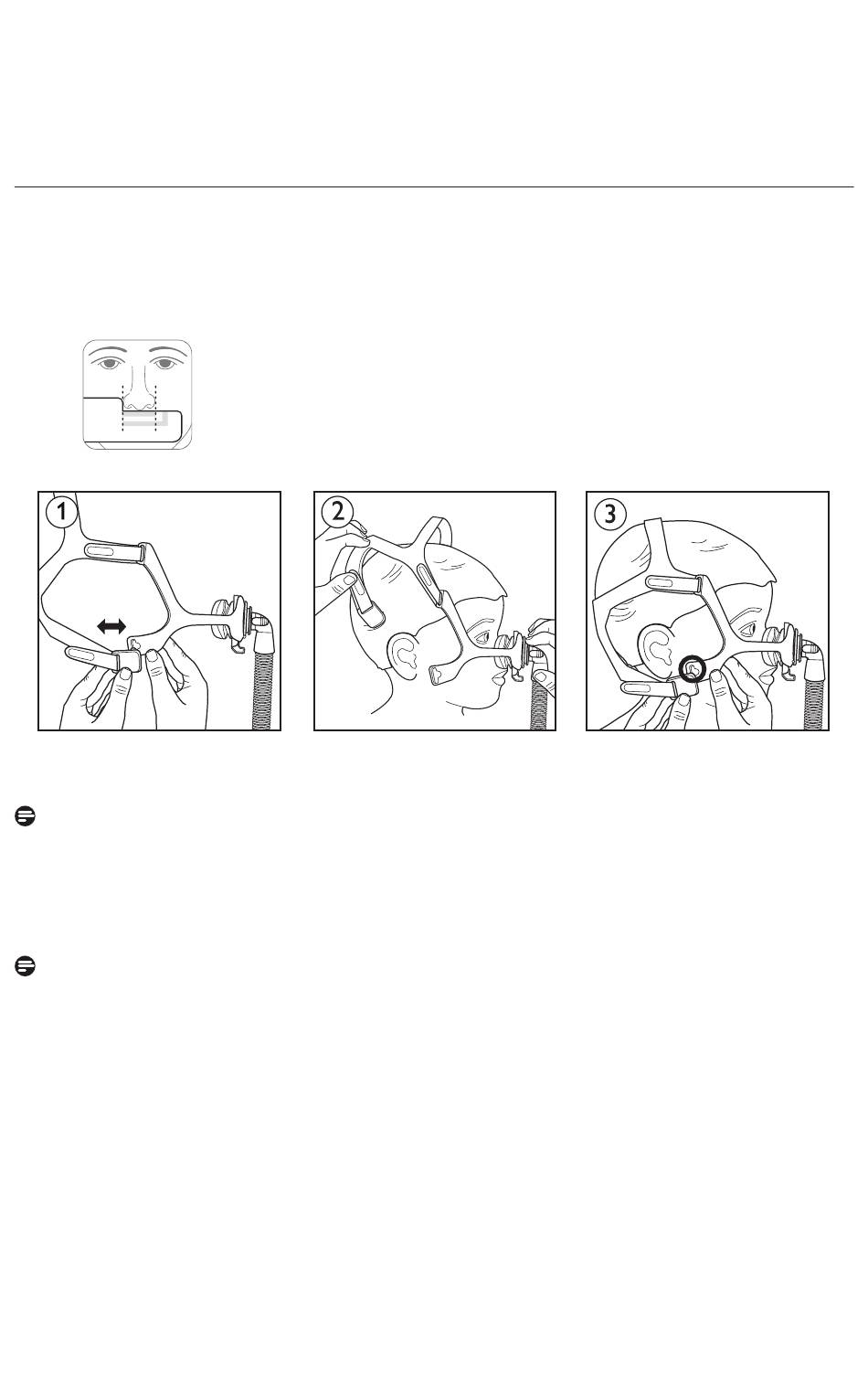 1

2

3