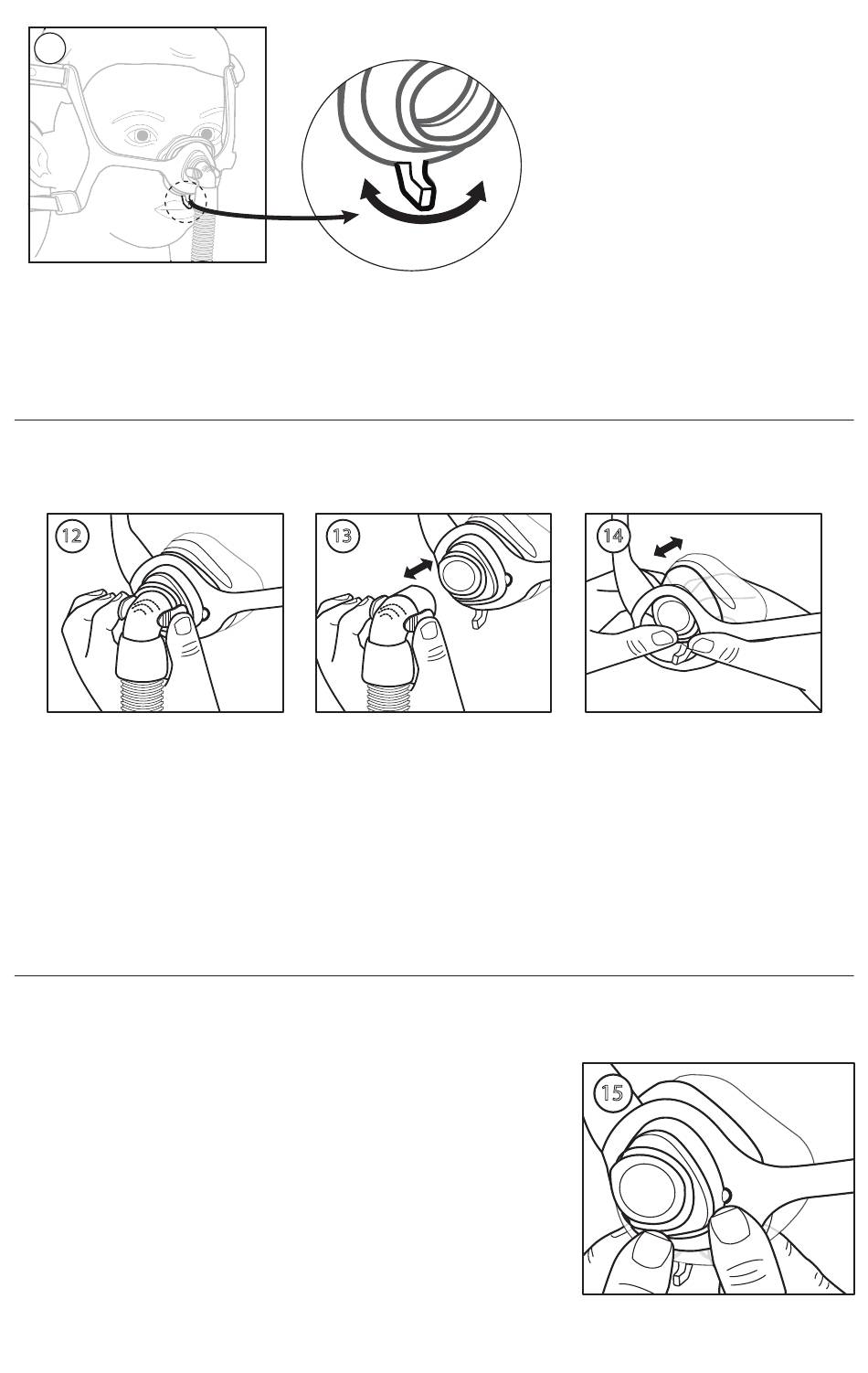 12

13

14

15