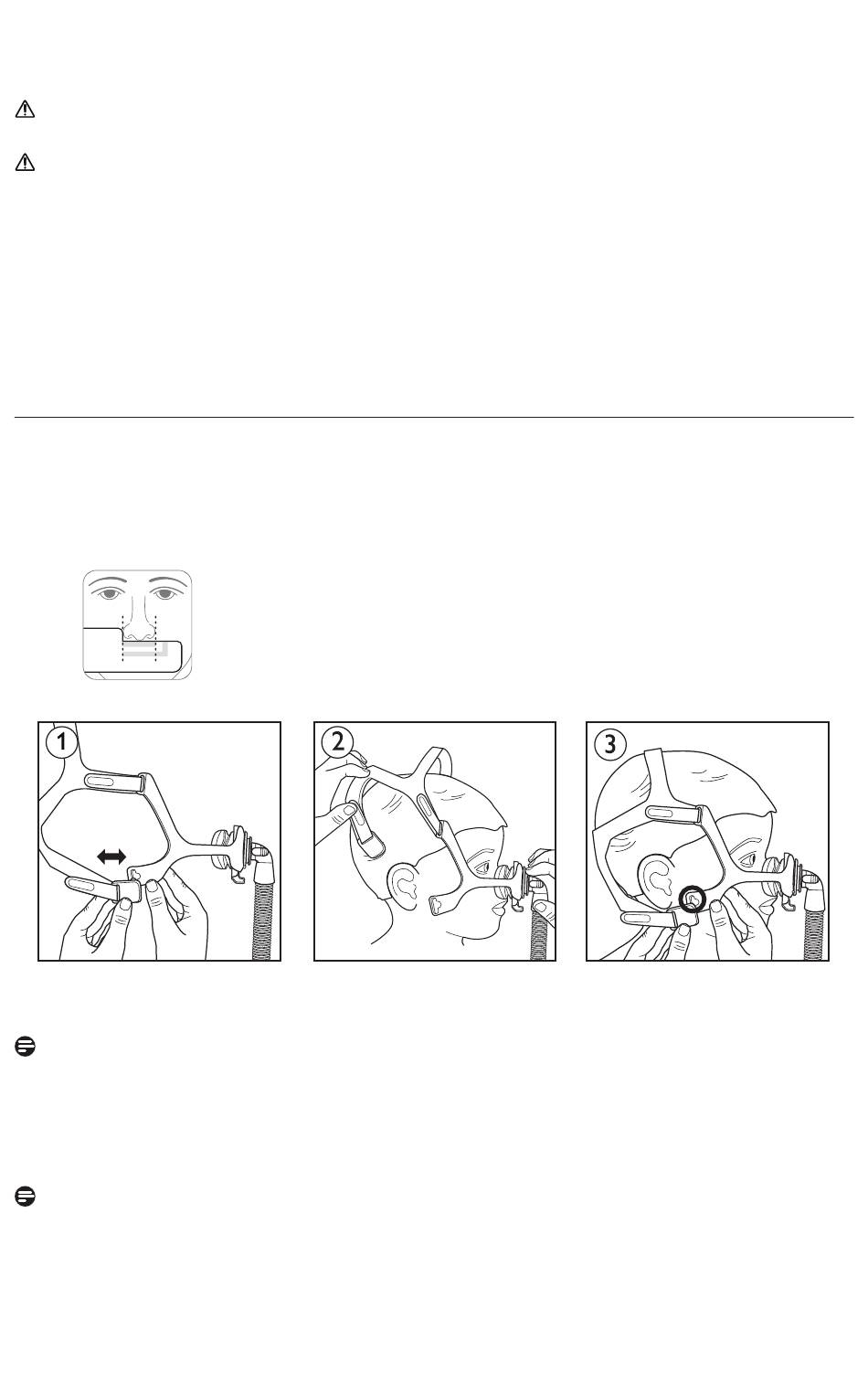 1

2

3