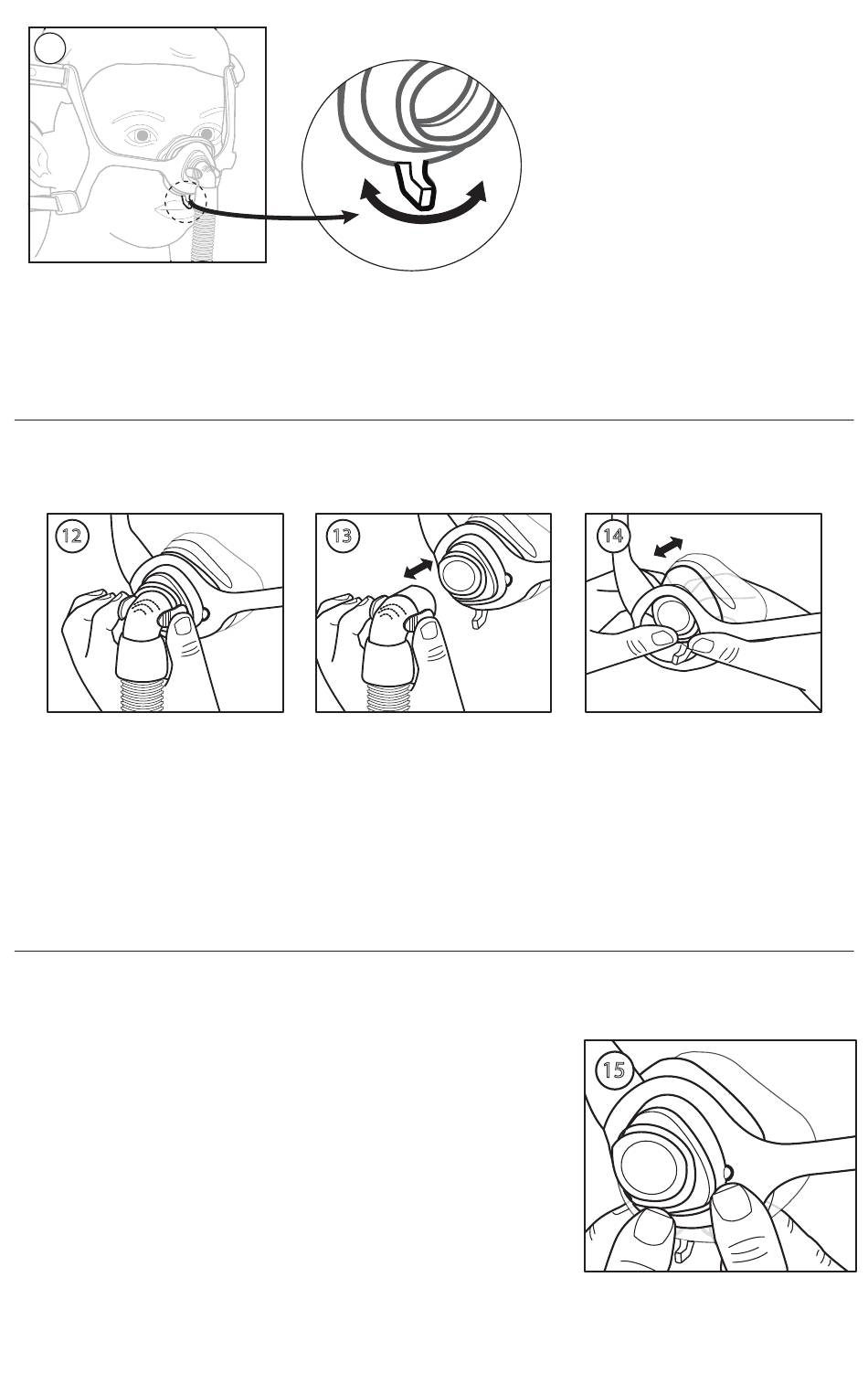 12

13

14

15