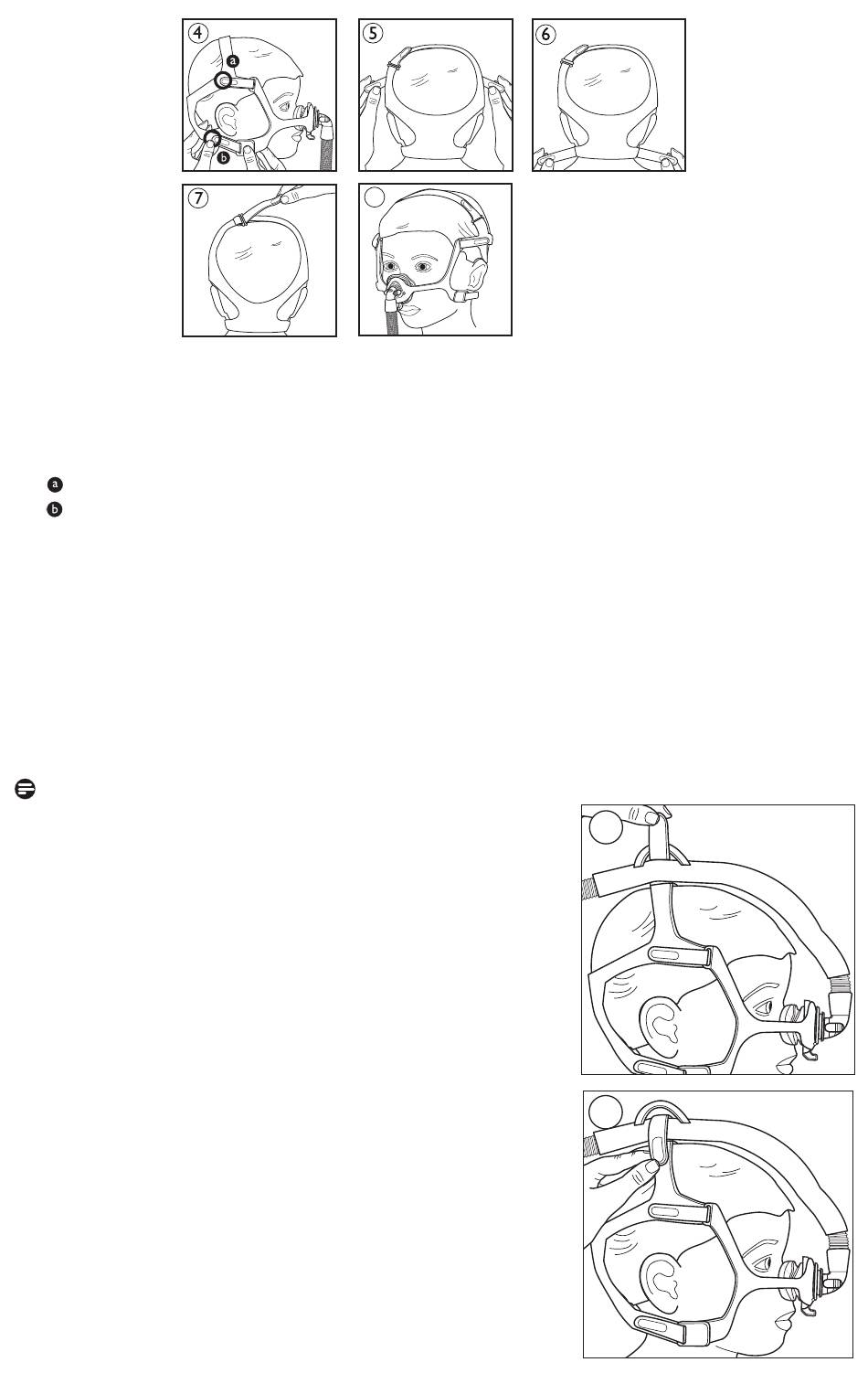 4

a

b

5

6

7

a
b