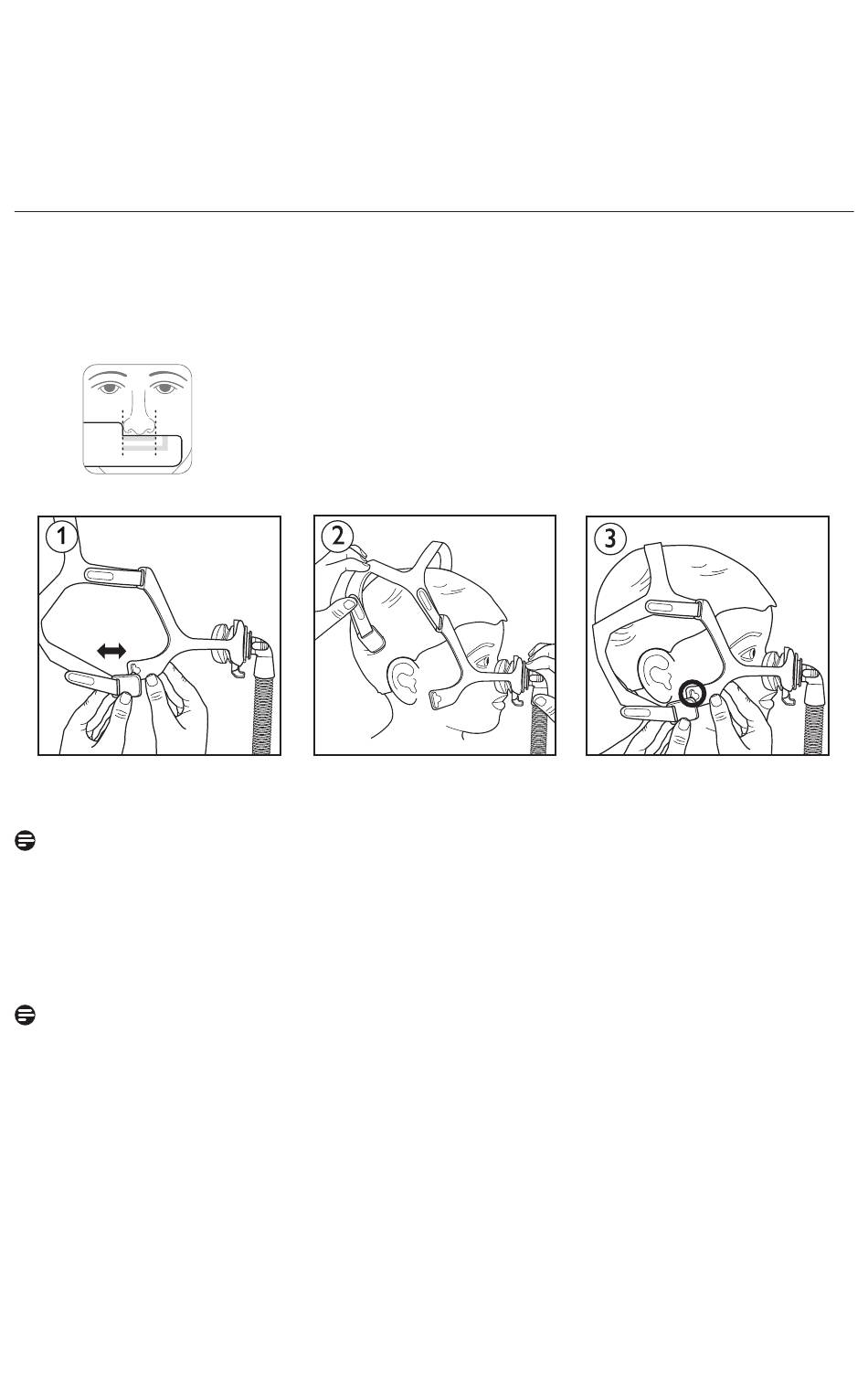 1

2

3