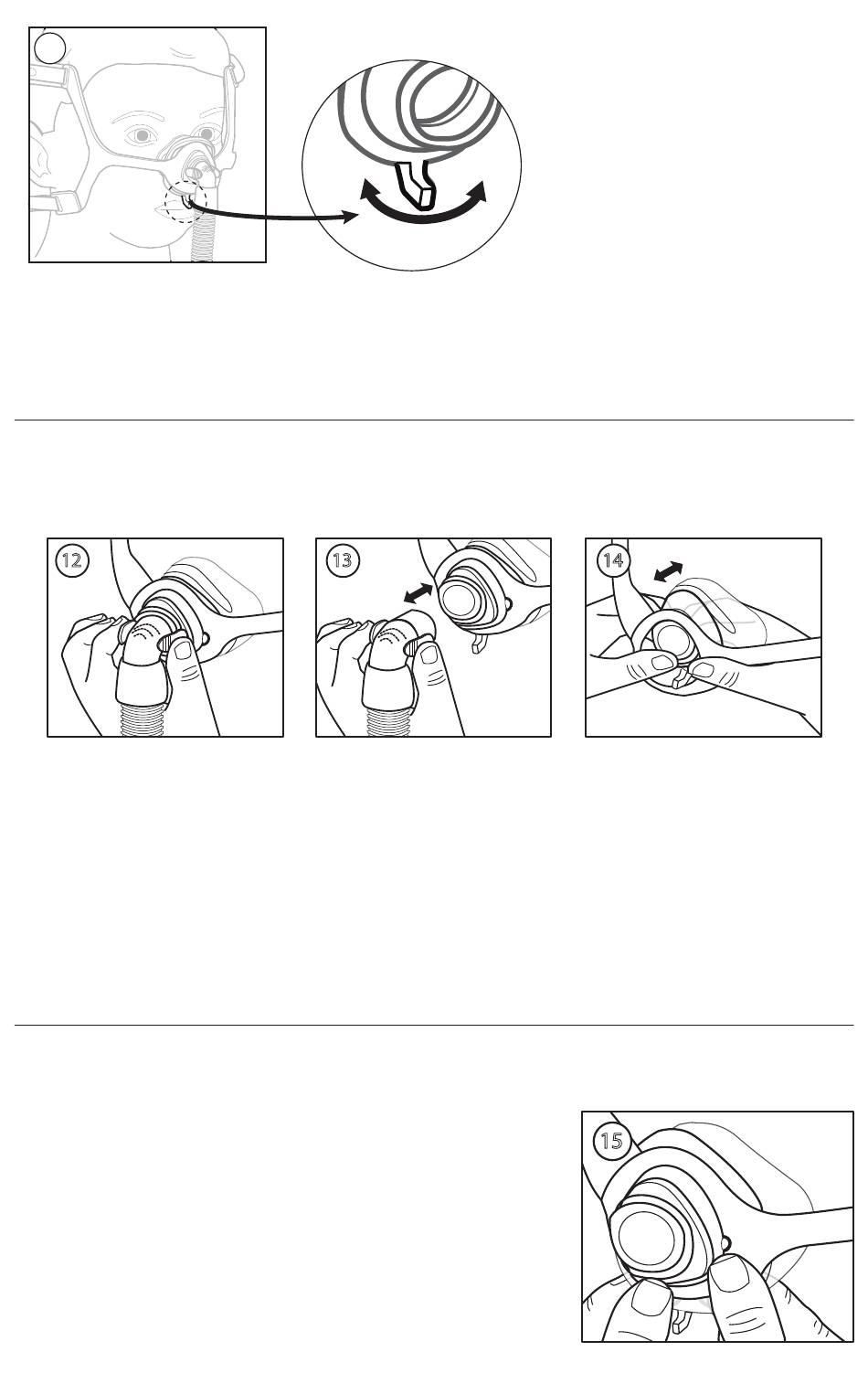 12

13

14

15