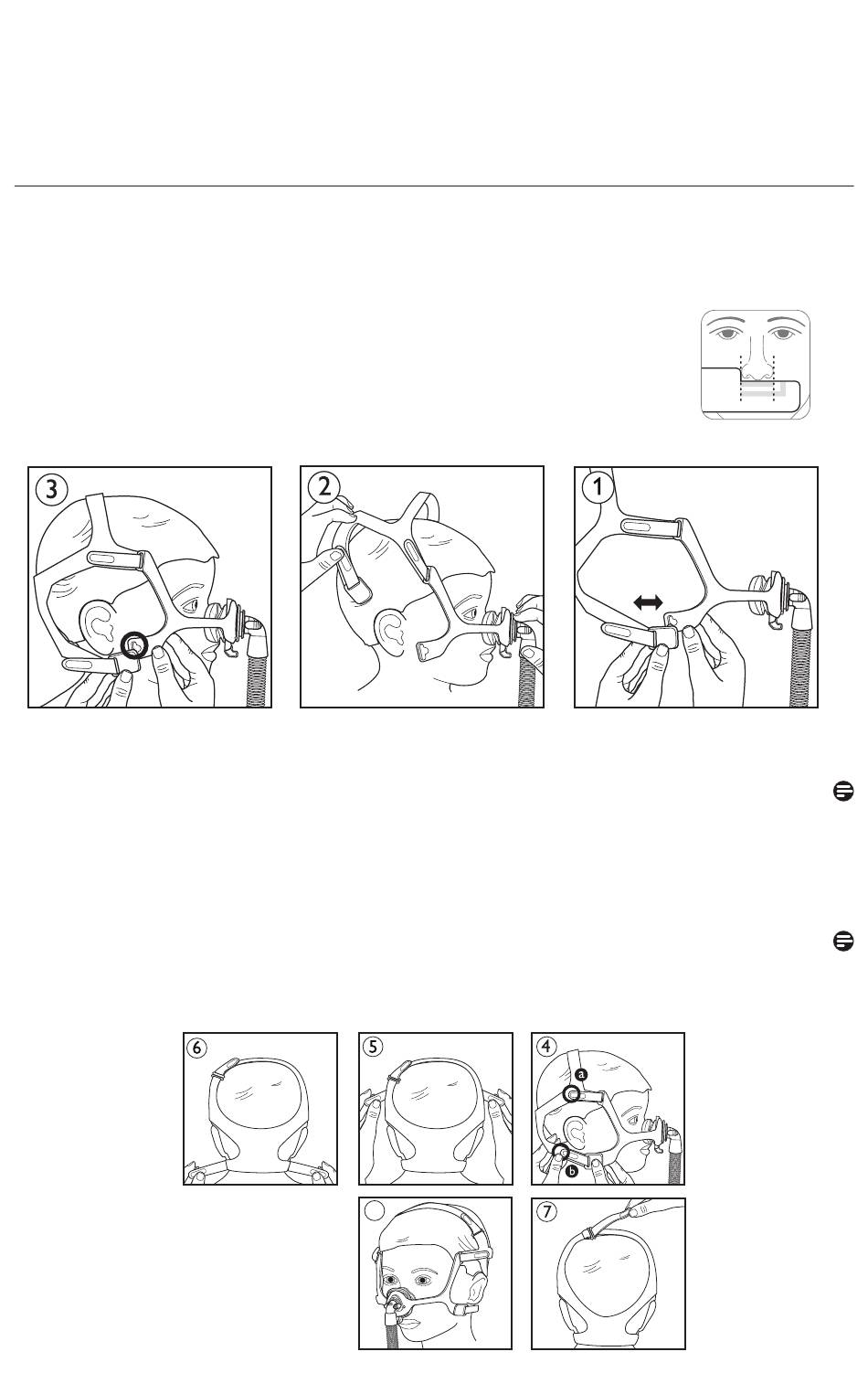 3

2

1

6

5

4

a

b

7