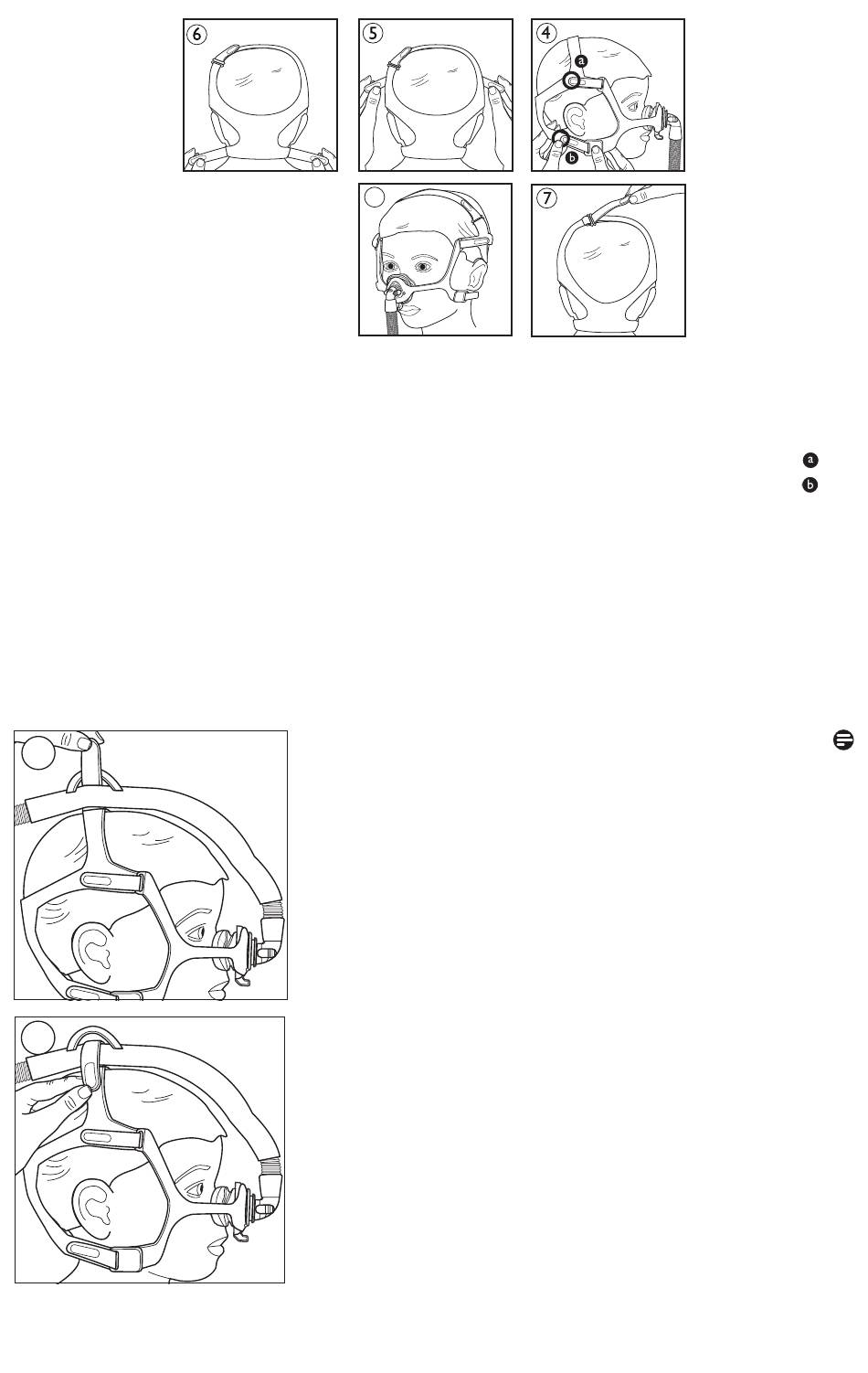 6
5
4
a
b
7
a
b