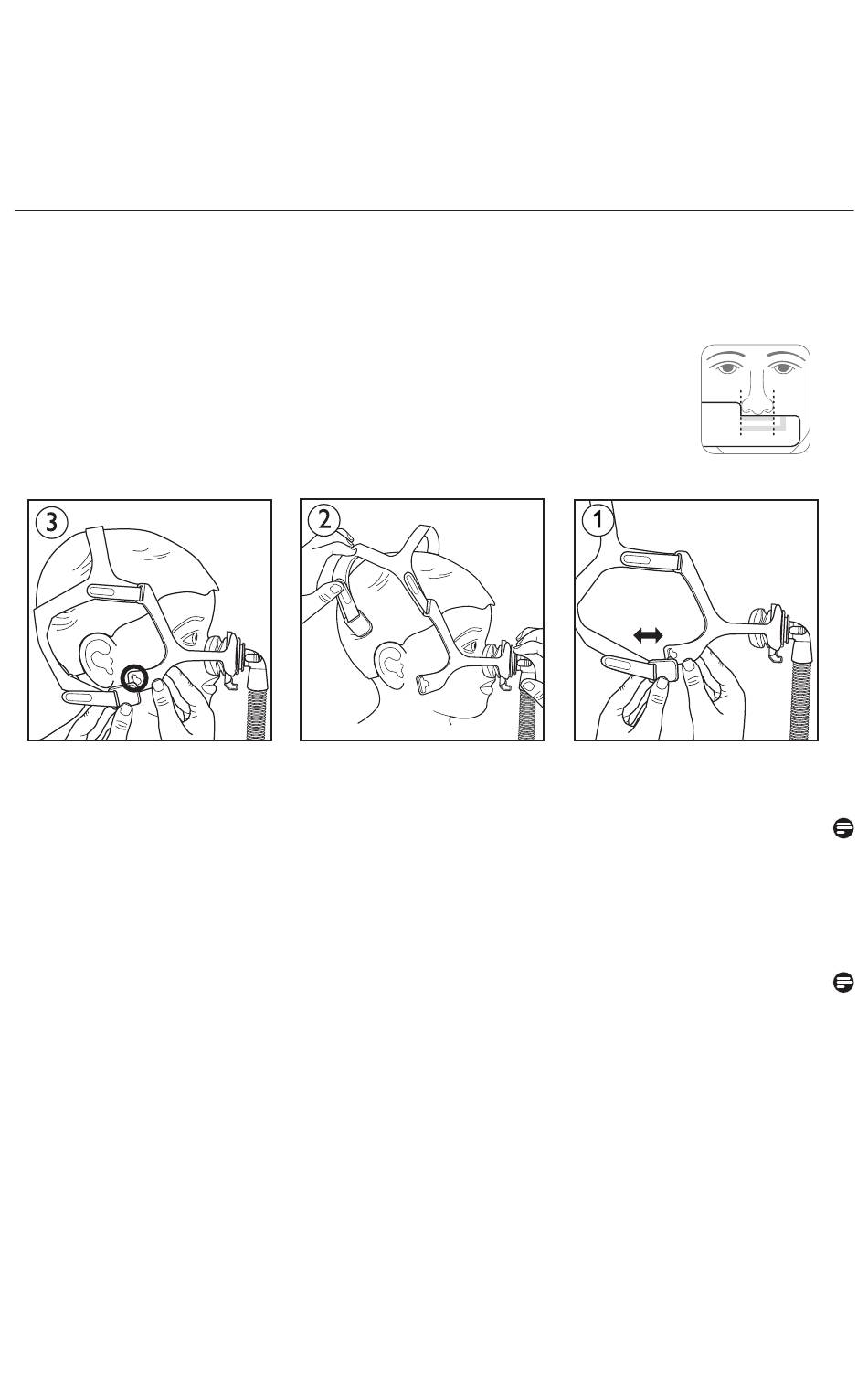 3

2

1