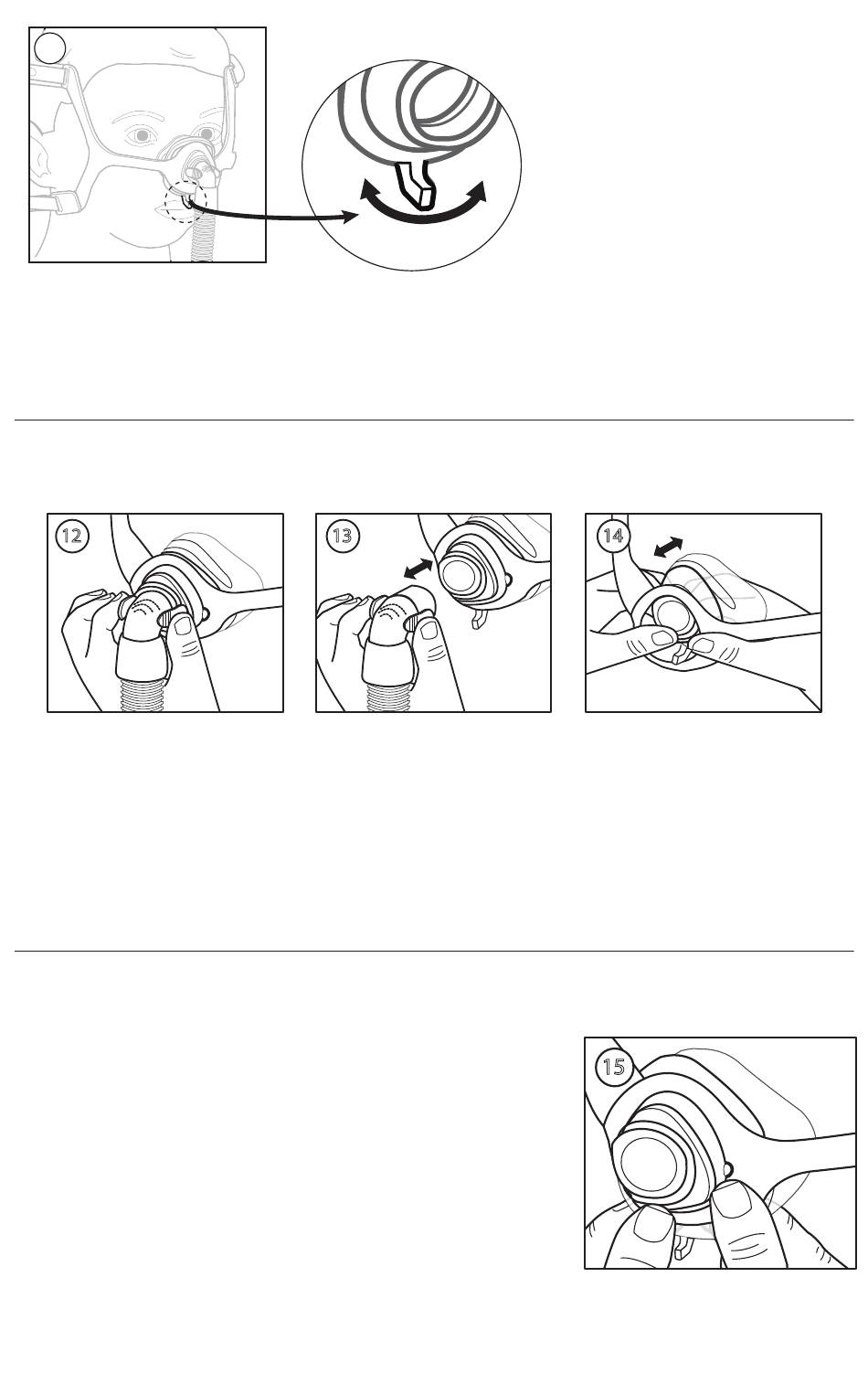 12

13

14

15