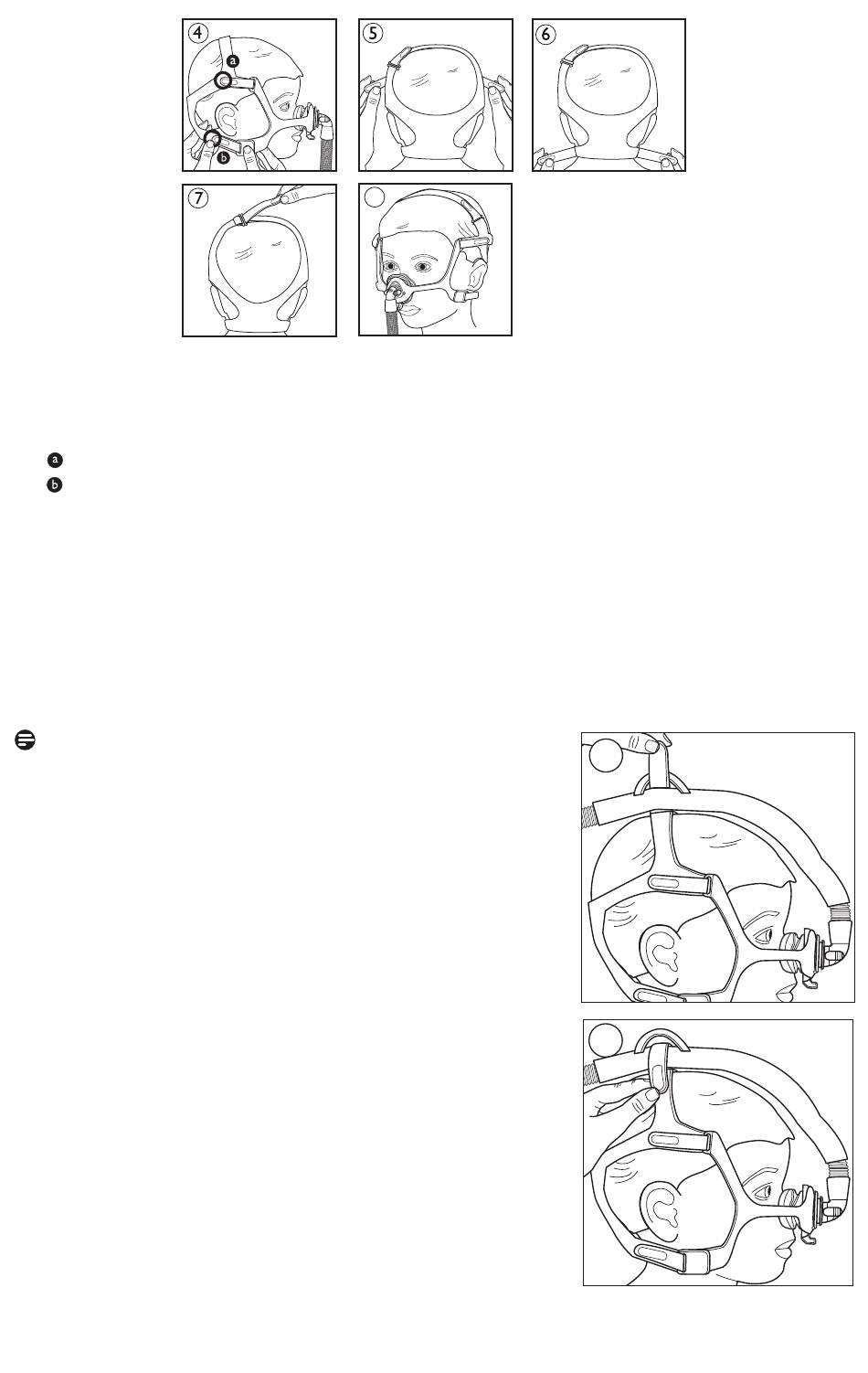 4

a

b

5

6

7

a

b