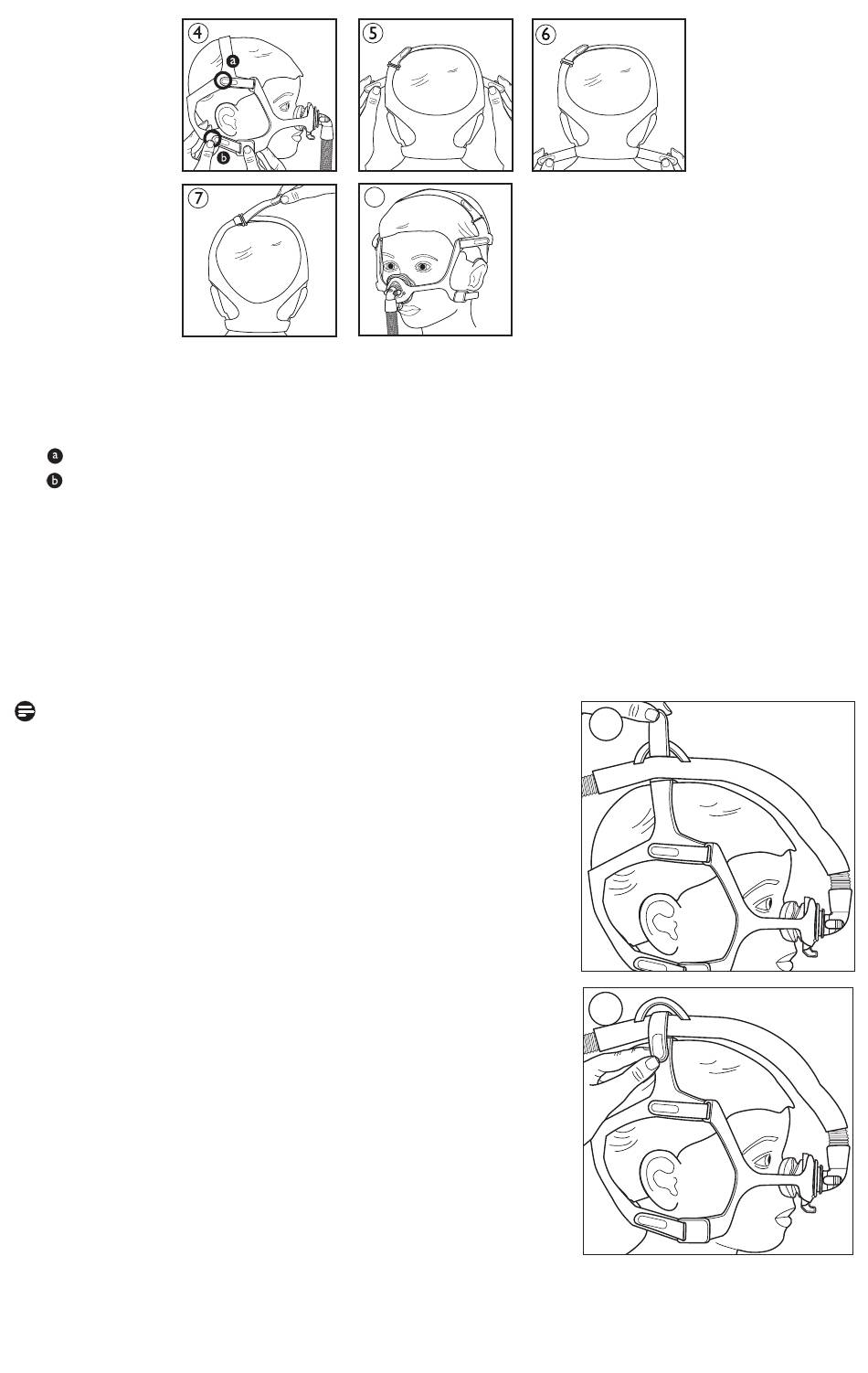 4
a
b
5
6
7

a
b