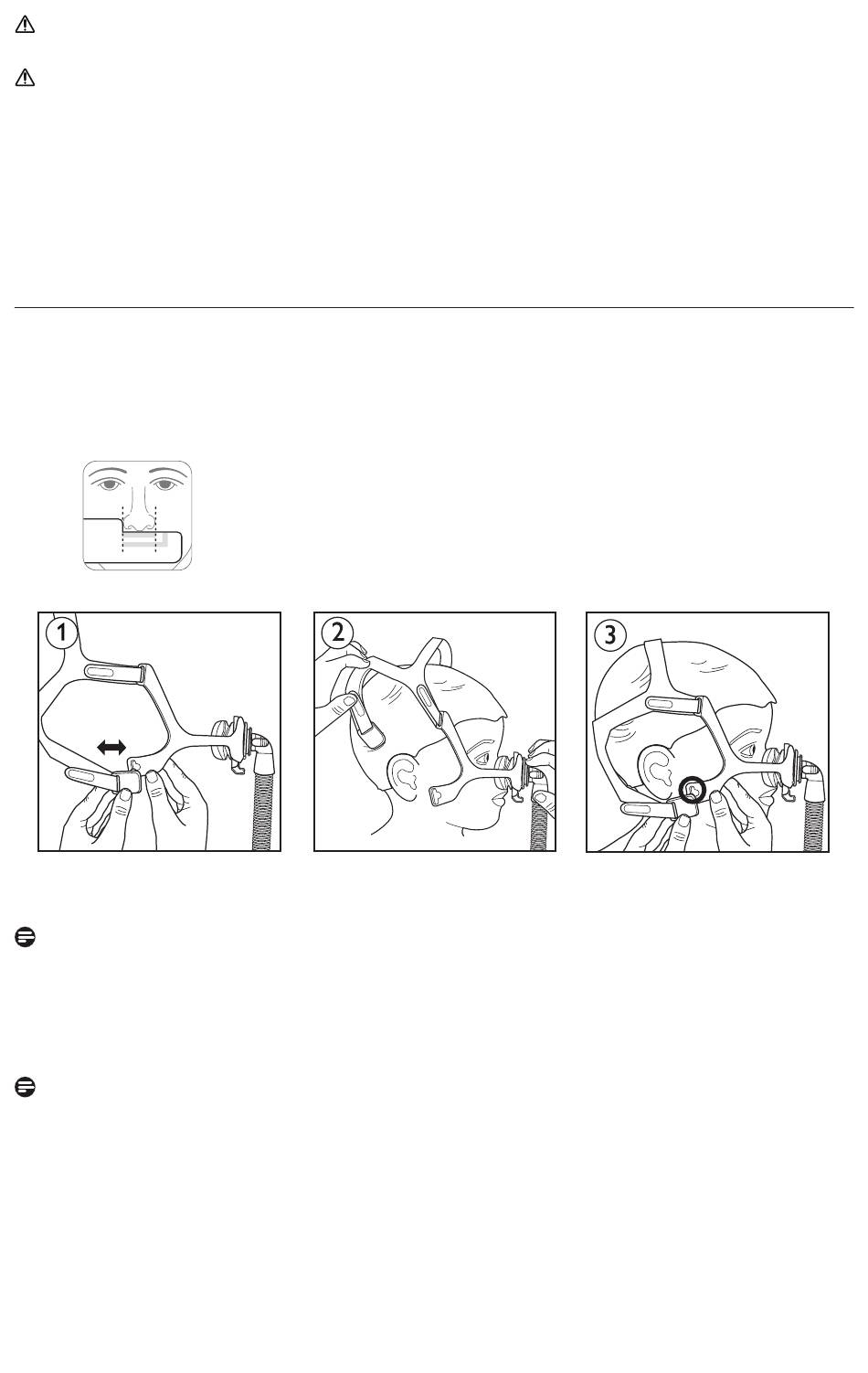 1

2

3