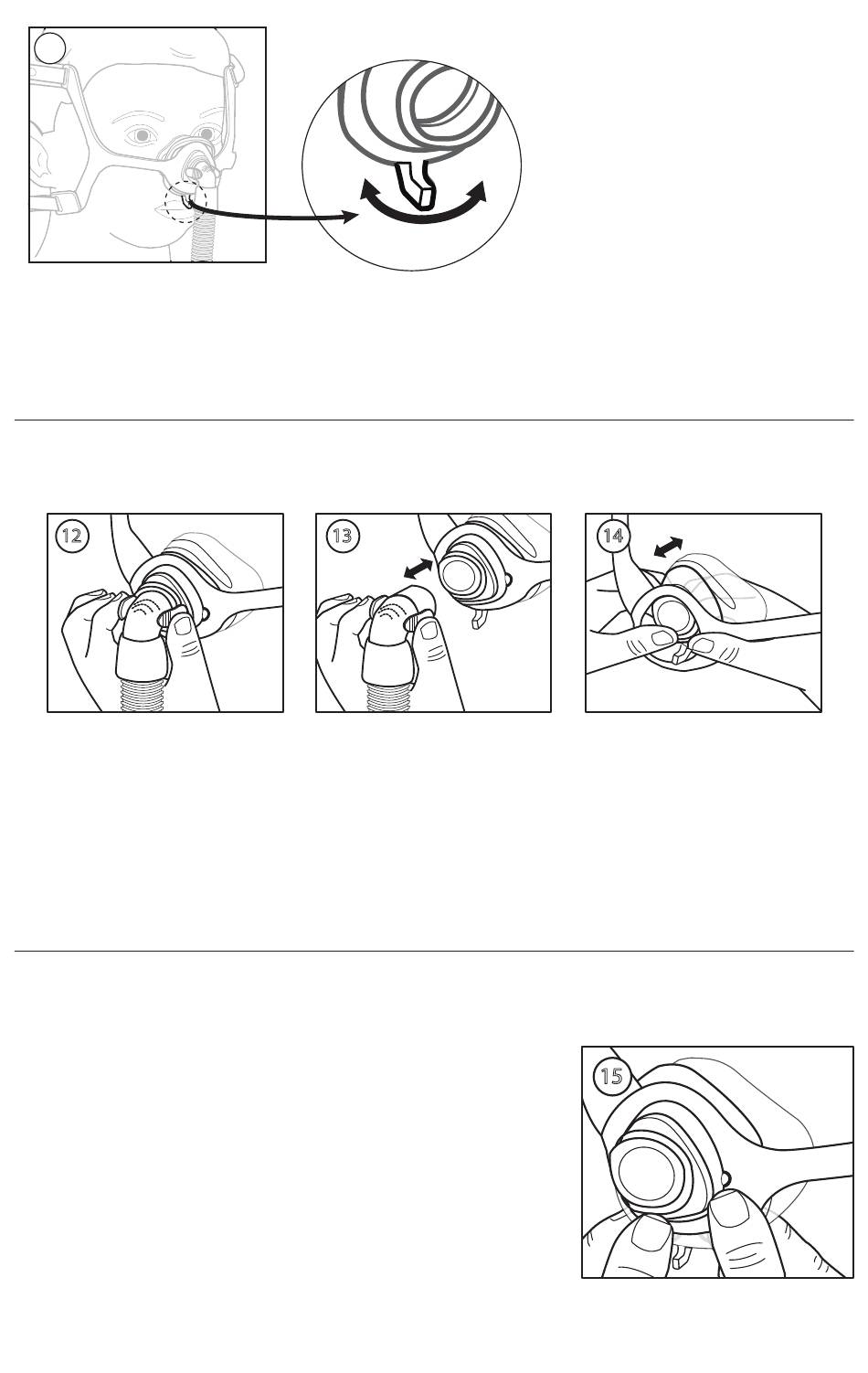 12

13

14

15